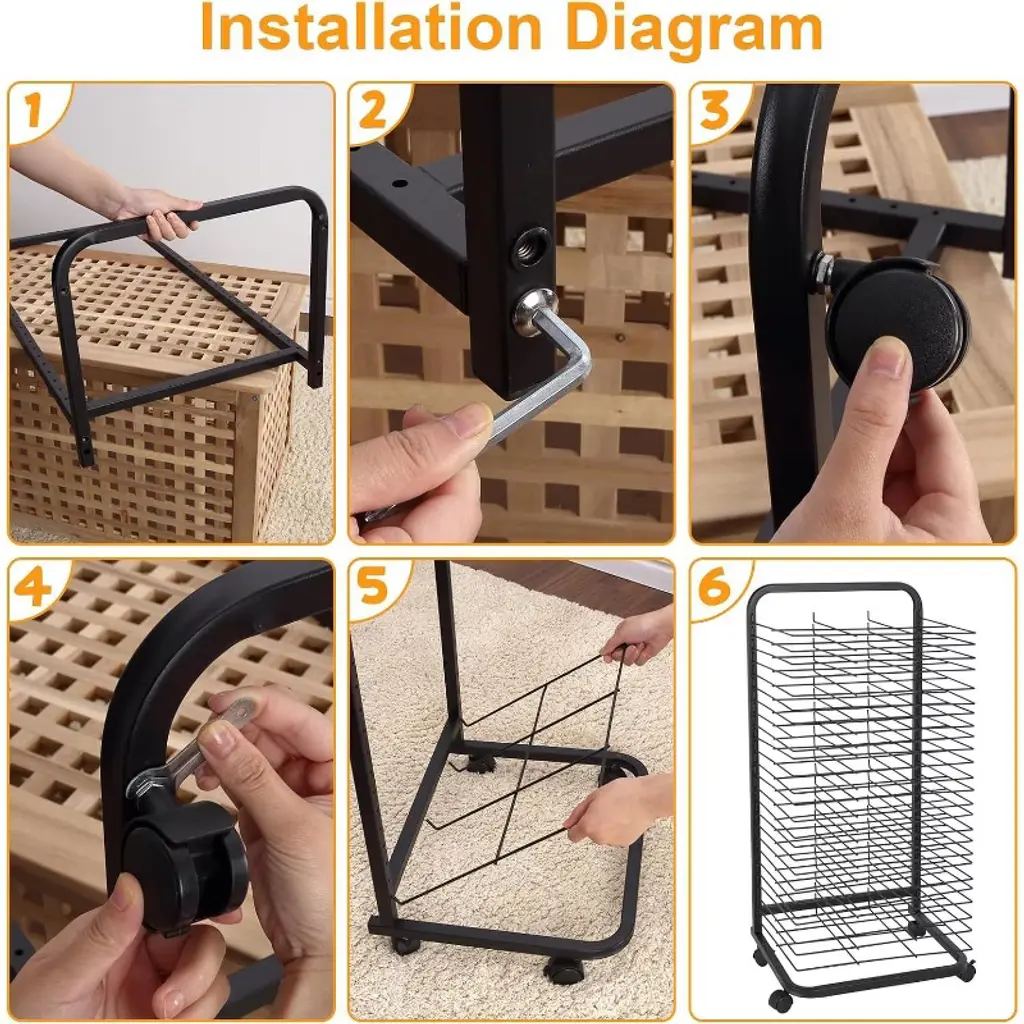 Installation Diagram

1

2

3

4

5

6