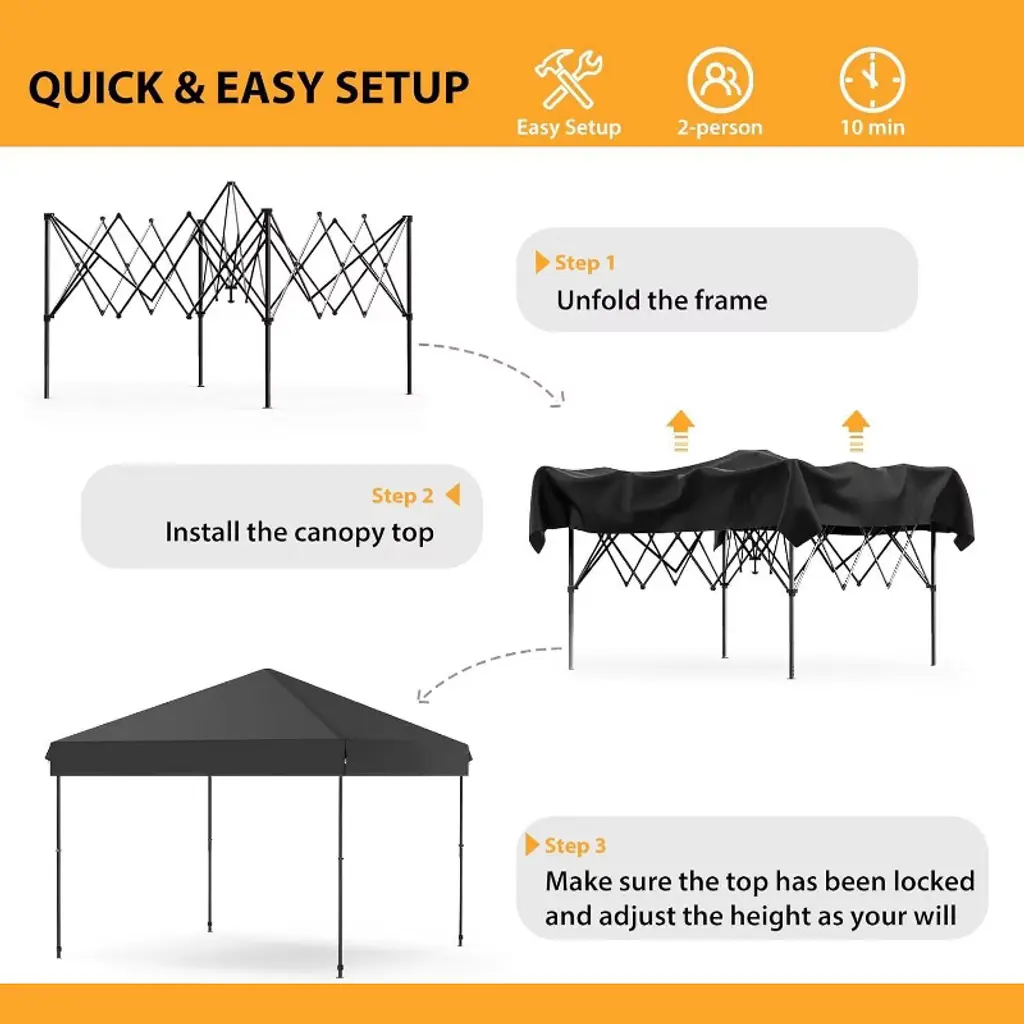 QUICK & EASY SETUP

Easy Setup

2-person

10 min

Step 1
Unfold the frame

Step 2
Install the canopy top

Step 3
Make sure the top has been locked and adjust the height as your will