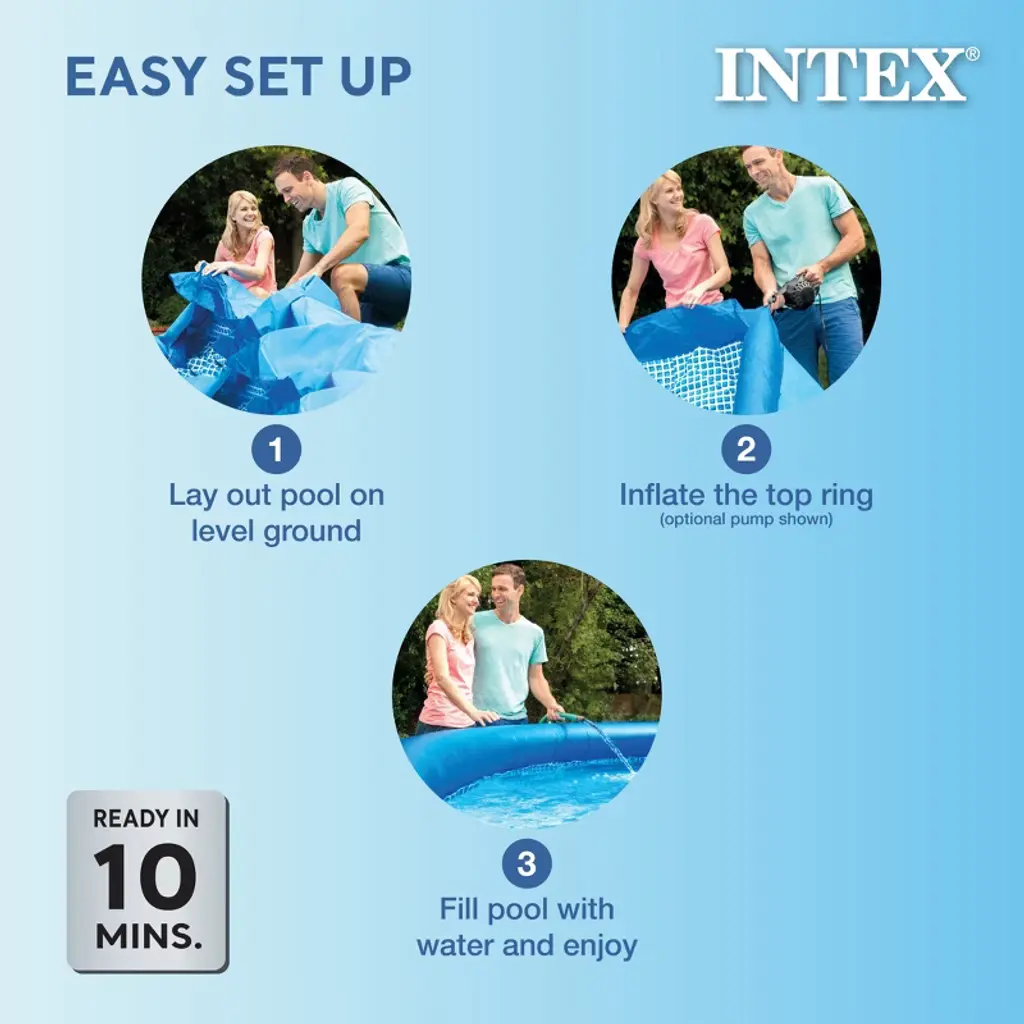 EASY SET UP

INTEX®

1
Lay out pool on level ground

2
Inflate the top ring
(optional pump shown)

3
Fill pool with water and enjoy

READY IN
10
MINS.