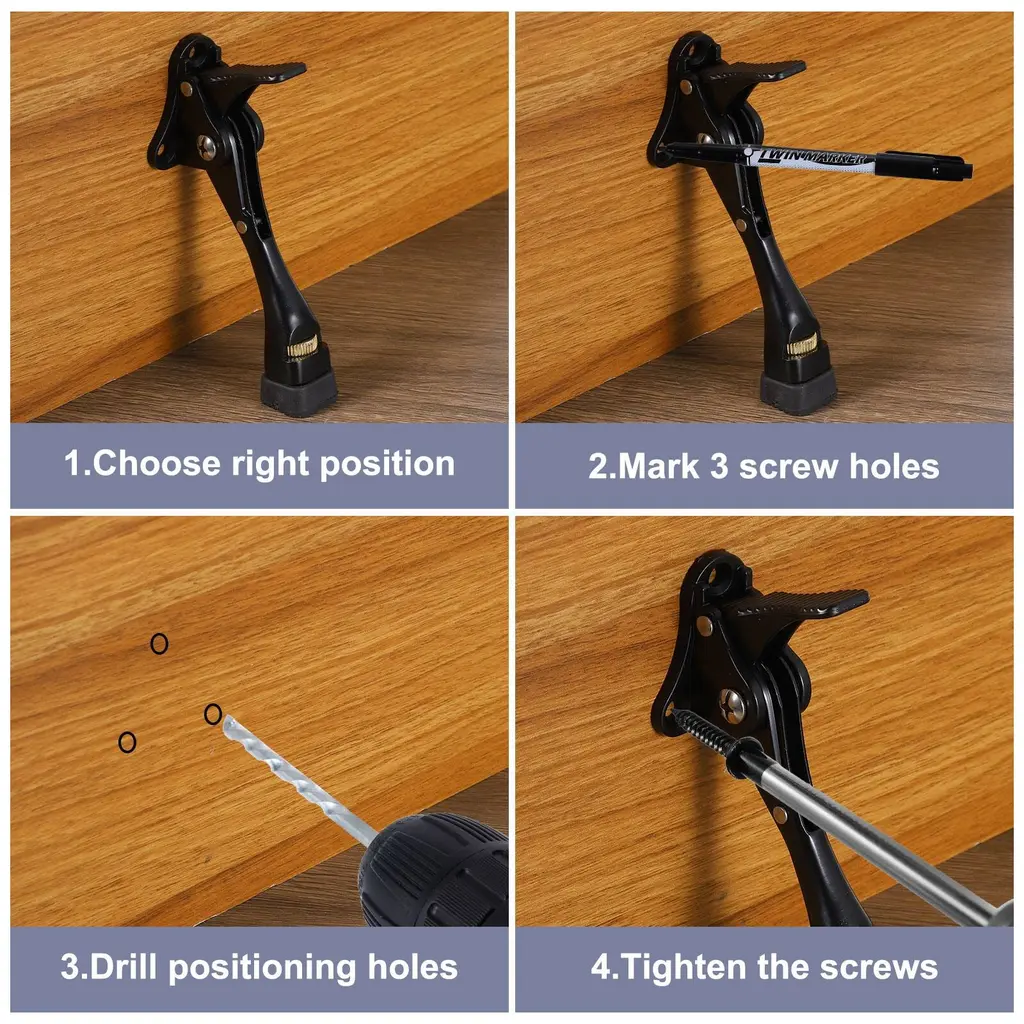 TWIN MARKER

1.Choose right position

2.Mark 3 screw holes

3.Drill positioning holes

4.Tighten the screws