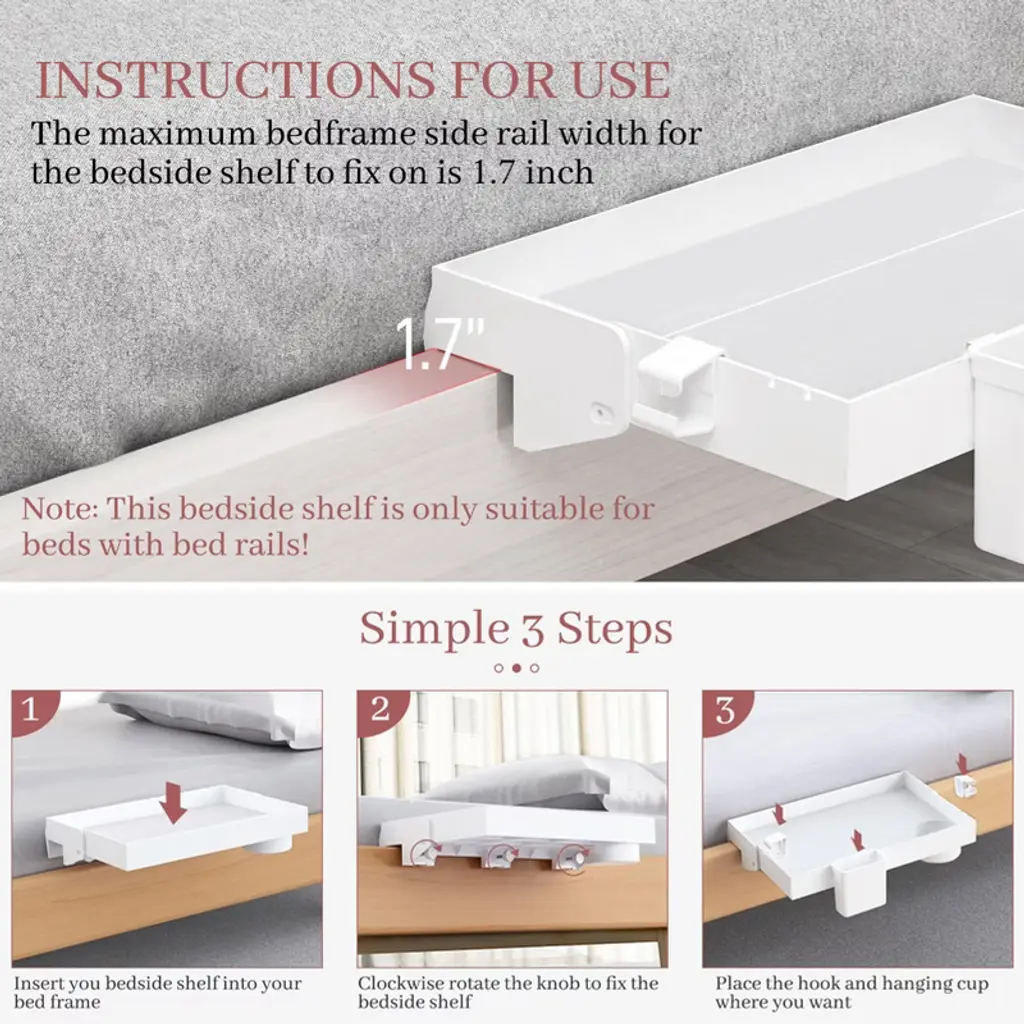 INSTRUCTIONS FOR USE

The maximum bedframe side rail width for the bedside shelf to fix on is 1.7 inch

1.7"

Note: This bedside shelf is only suitable for beds with bed rails!

Simple 3 Steps

1

Insert you bedside shelf into your bed frame

2

Clockwise rotate the knob to fix the bedside shelf

3

Place the hook and hanging cup where you want