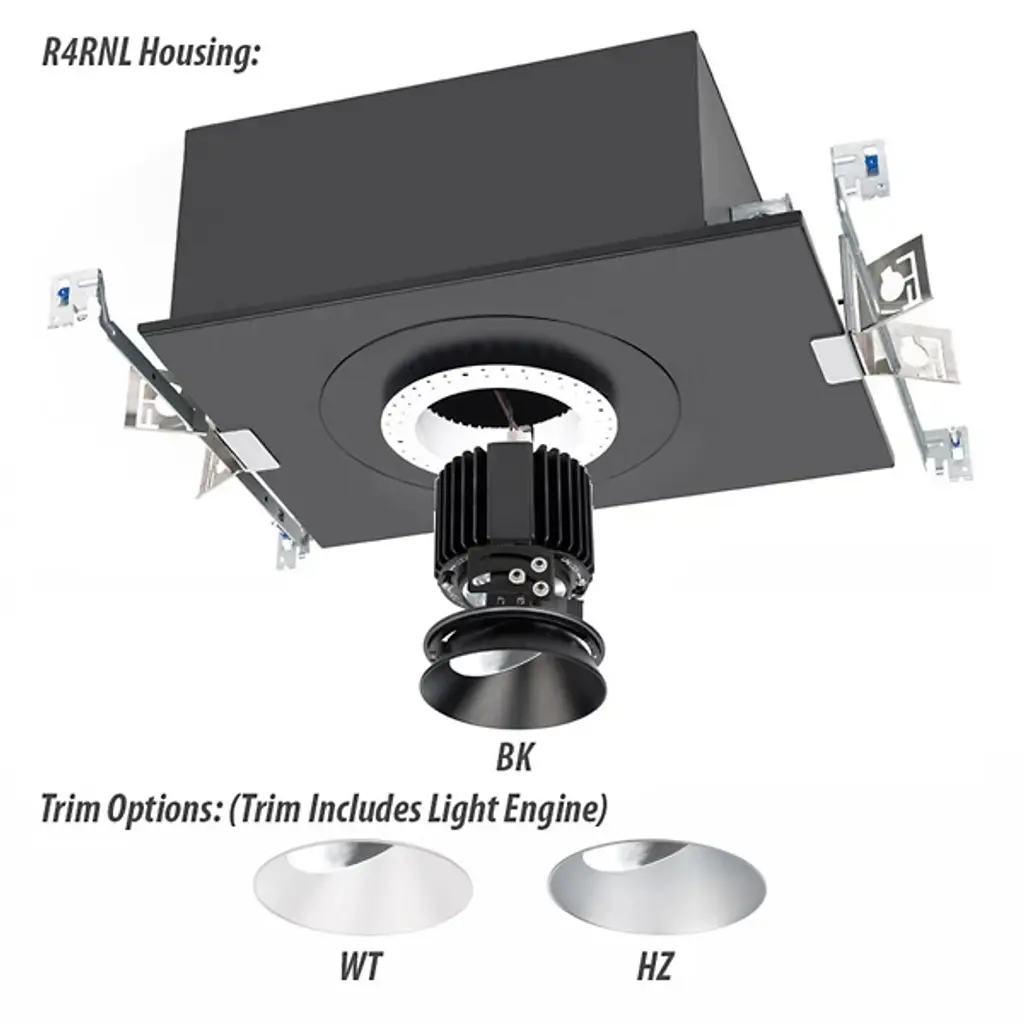 R4RNL Housing:

BK

Trim Options: (Trim Includes Light Engine)

WT

HZ