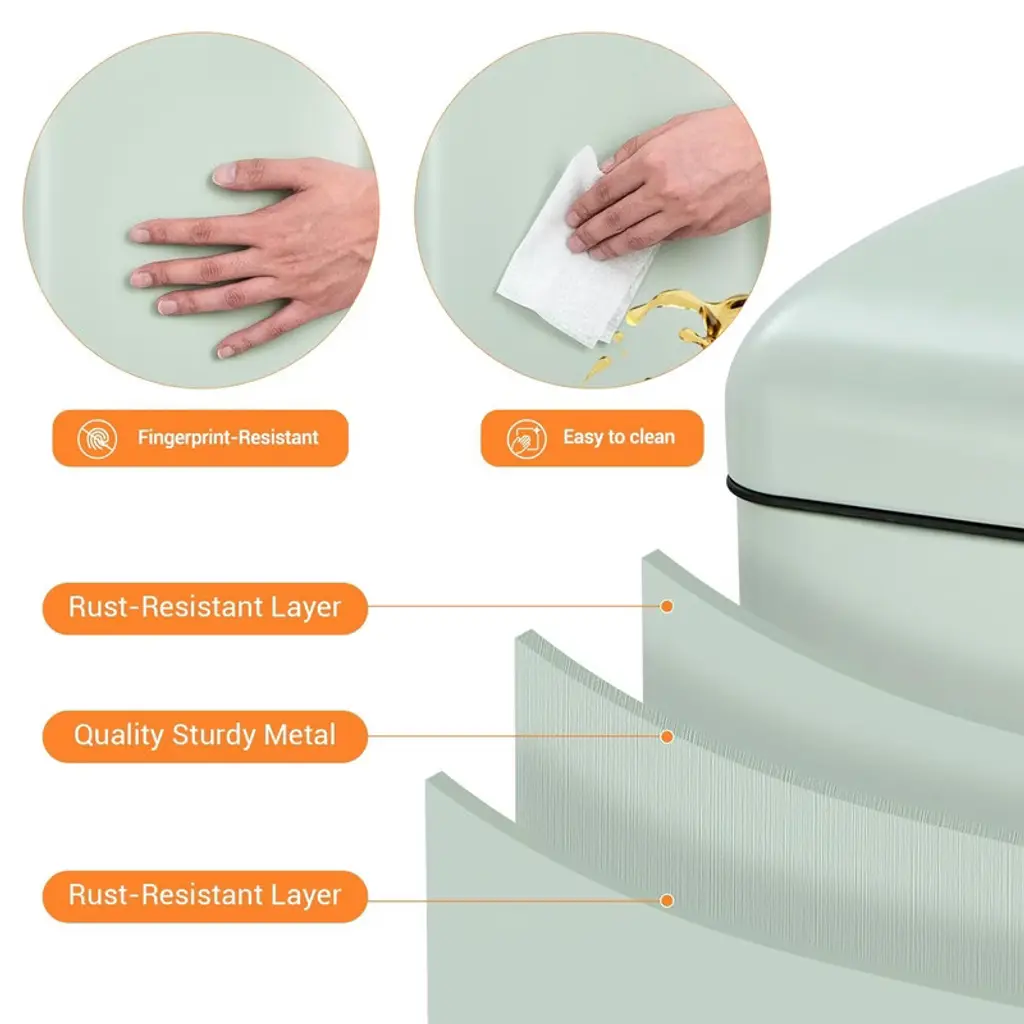 Fingerprint-Resistant

Easy to clean

Rust-Resistant Layer

Quality Sturdy Metal

Rust-Resistant Layer