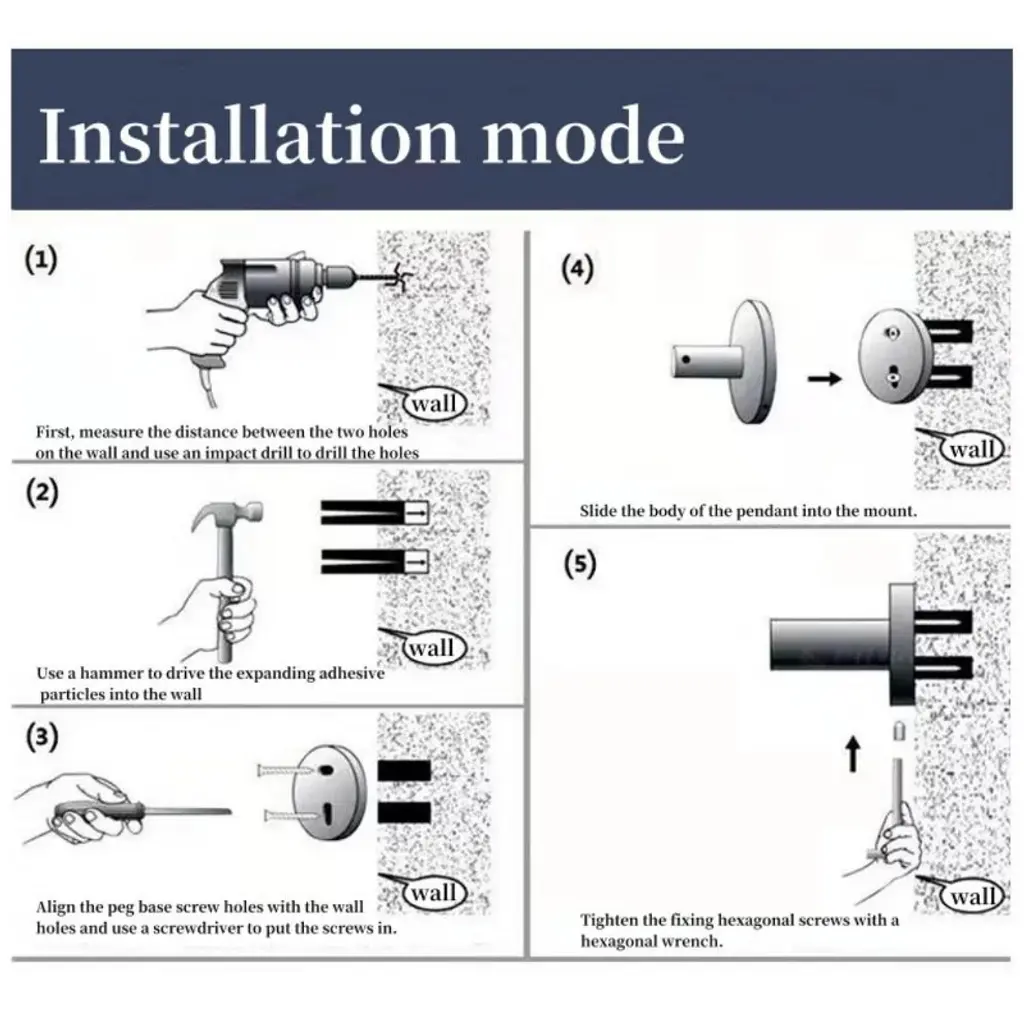 Installation mode

(1)

wall

First, measure the distance between the two holes on the wall and use an impact drill to drill the holes

(2)

wall

Use a hammer to drive the expanding adhesive particles into the wall

(3)

wall

Align the peg base screw holes with the wall holes and use a screwdriver to put the screws in.

(4)

wall

Slide the body of the pendant into the mount.

(5)

wall

Tighten the fixing hexagonal screws with a hexagonal wrench.