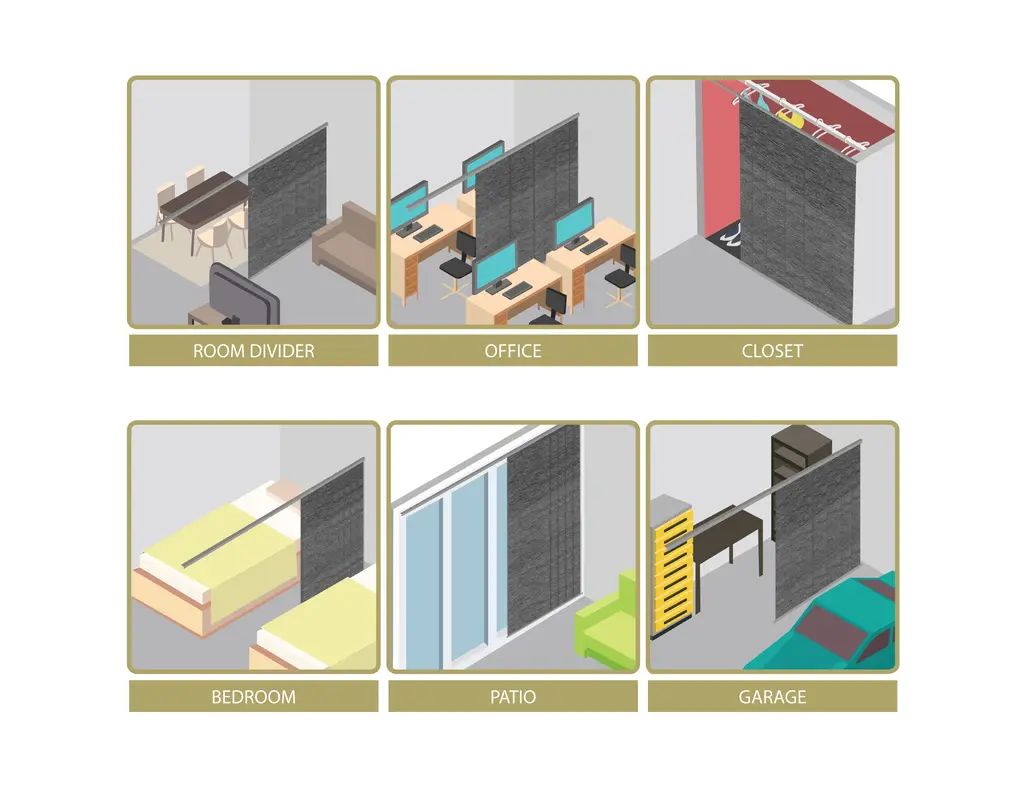 ROOM DIVIDER

OFFICE

CLOSET

BEDROOM

PATIO

GARAGE