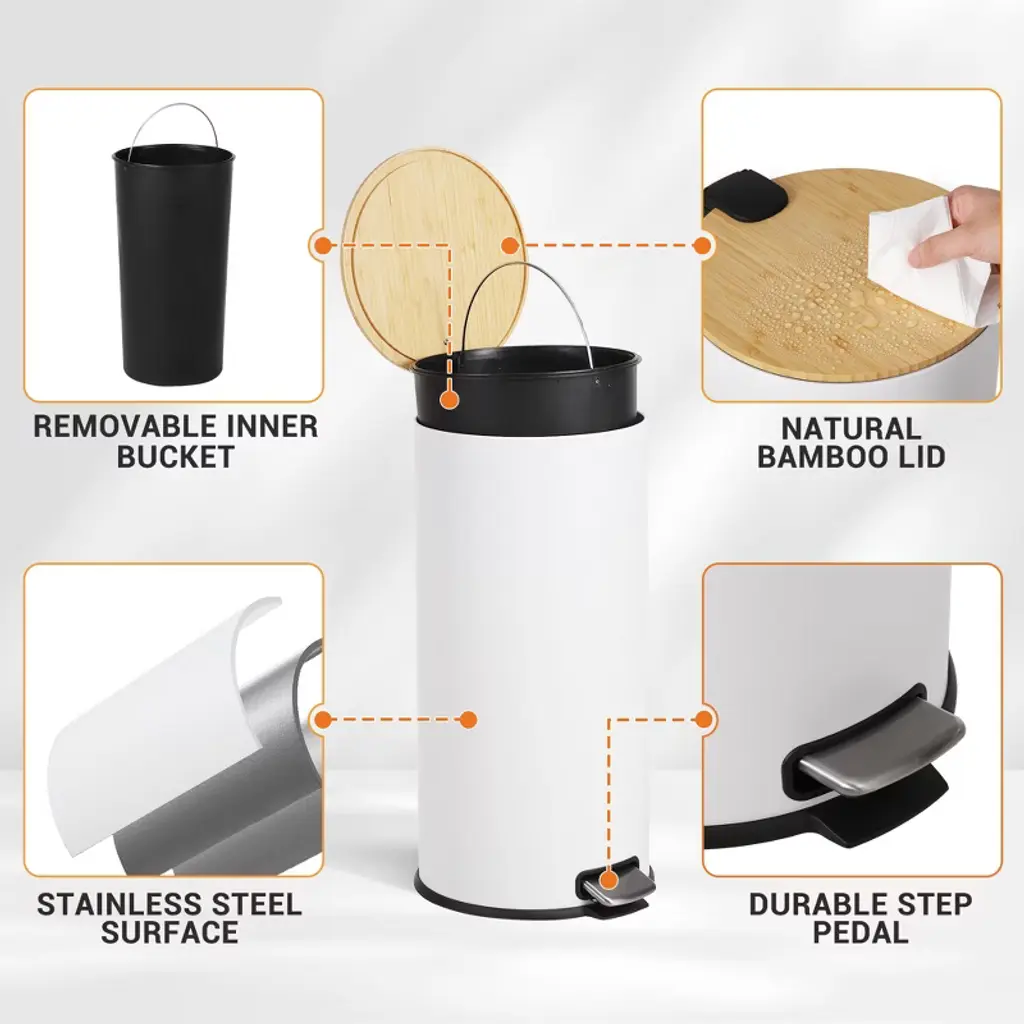 REMOVABLE INNER BUCKET

NATURAL BAMBOO LID

STAINLESS STEEL SURFACE

DURABLE STEP PEDAL