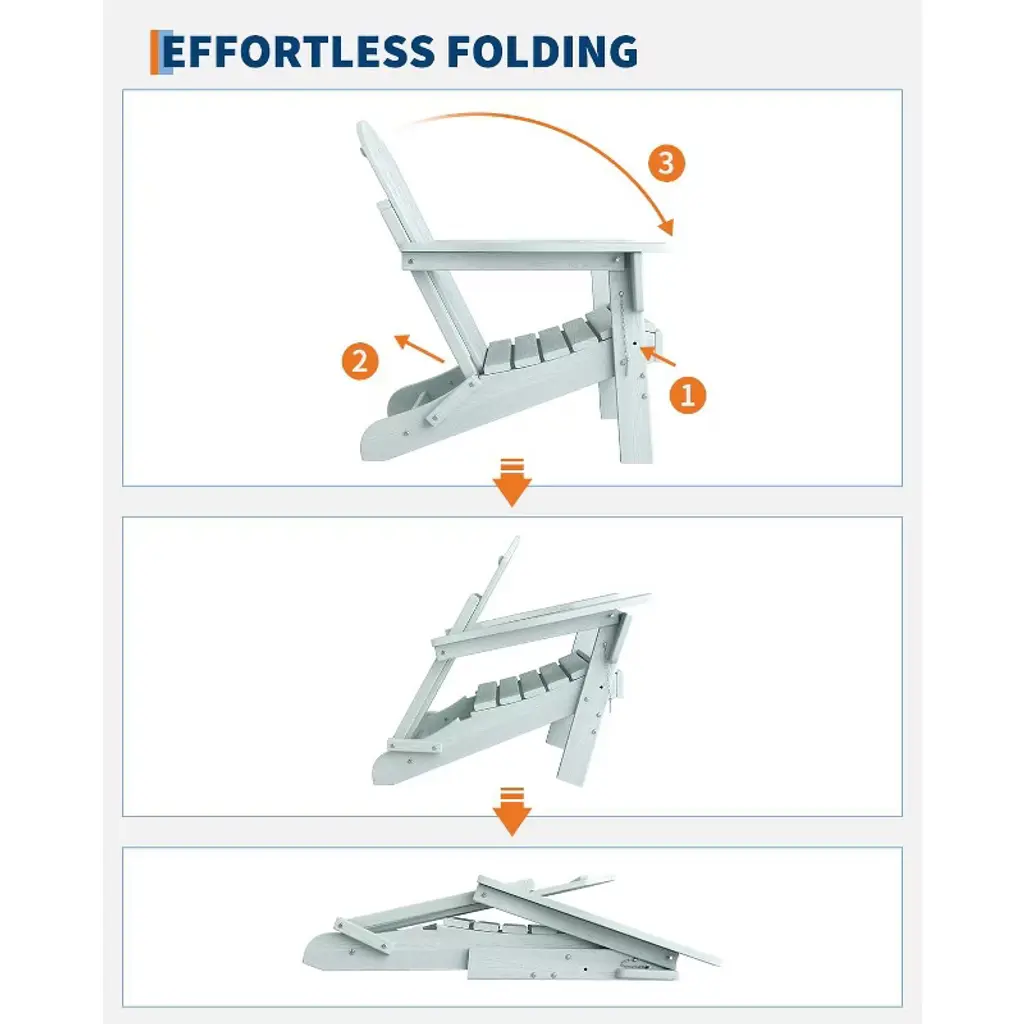 EFFORTLESS FOLDING

3

2

1