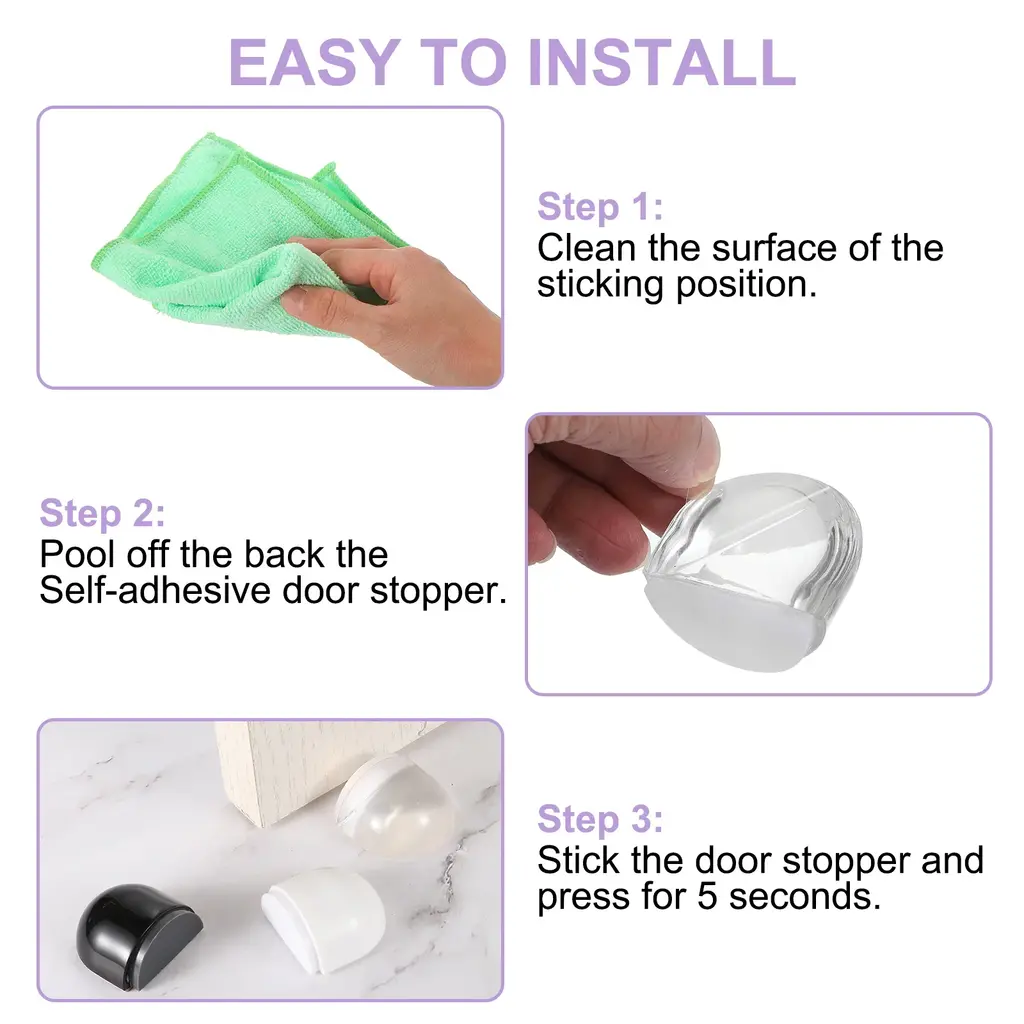 EASY TO INSTALL

Step 1:
Clean the surface of the sticking position.

Step 2:
Pool off the back the Self-adhesive door stopper.

Step 3:
Stick the door stopper and press for 5 seconds.