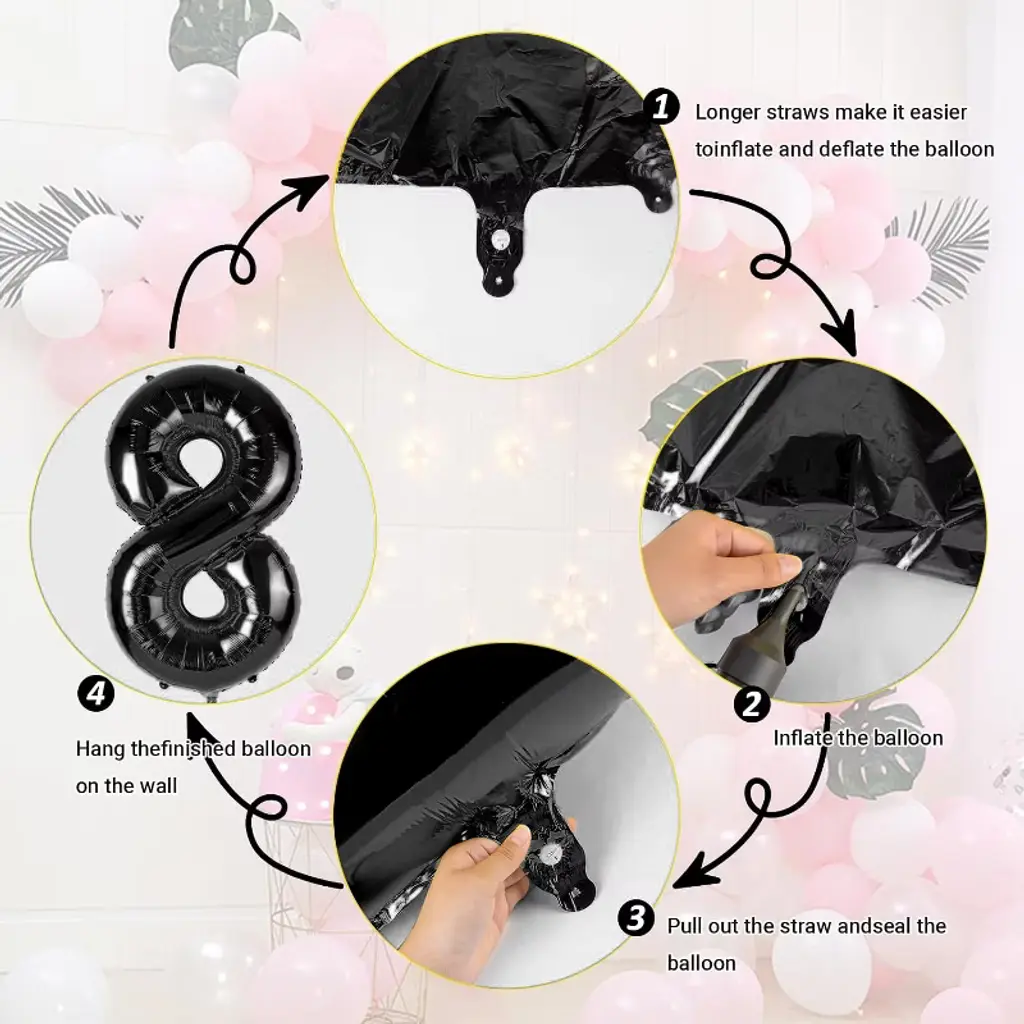 1 Longer straws make it easier toinflate and deflate the balloon

2 Inflate the balloon

3 Pull out the straw andseal the balloon

4 Hang thefinished balloon on the wall