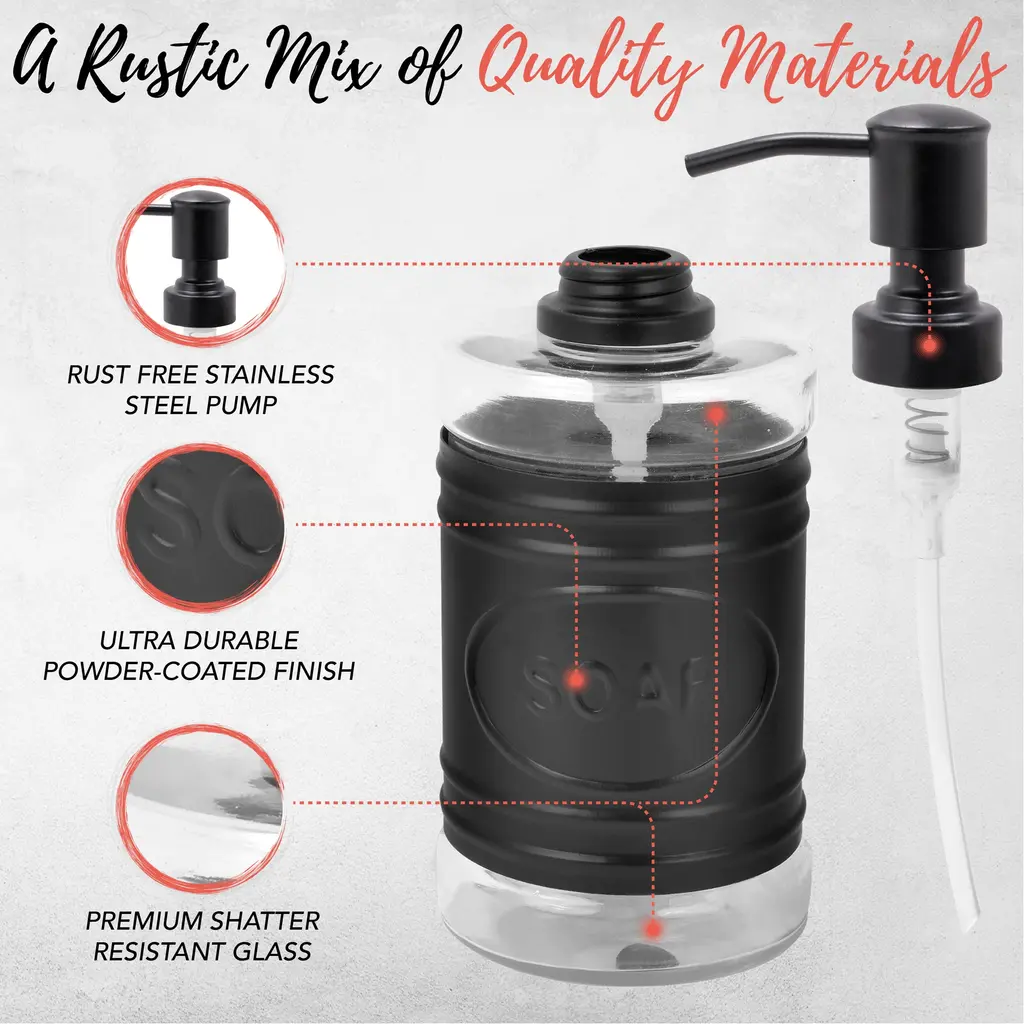 A Rustic Mix of Quality Materials

RUST FREE STAINLESS STEEL PUMP

SO

ULTRA DURABLE POWDER-COATED FINISH

PREMIUM SHATTER RESISTANT GLASS

SOAP