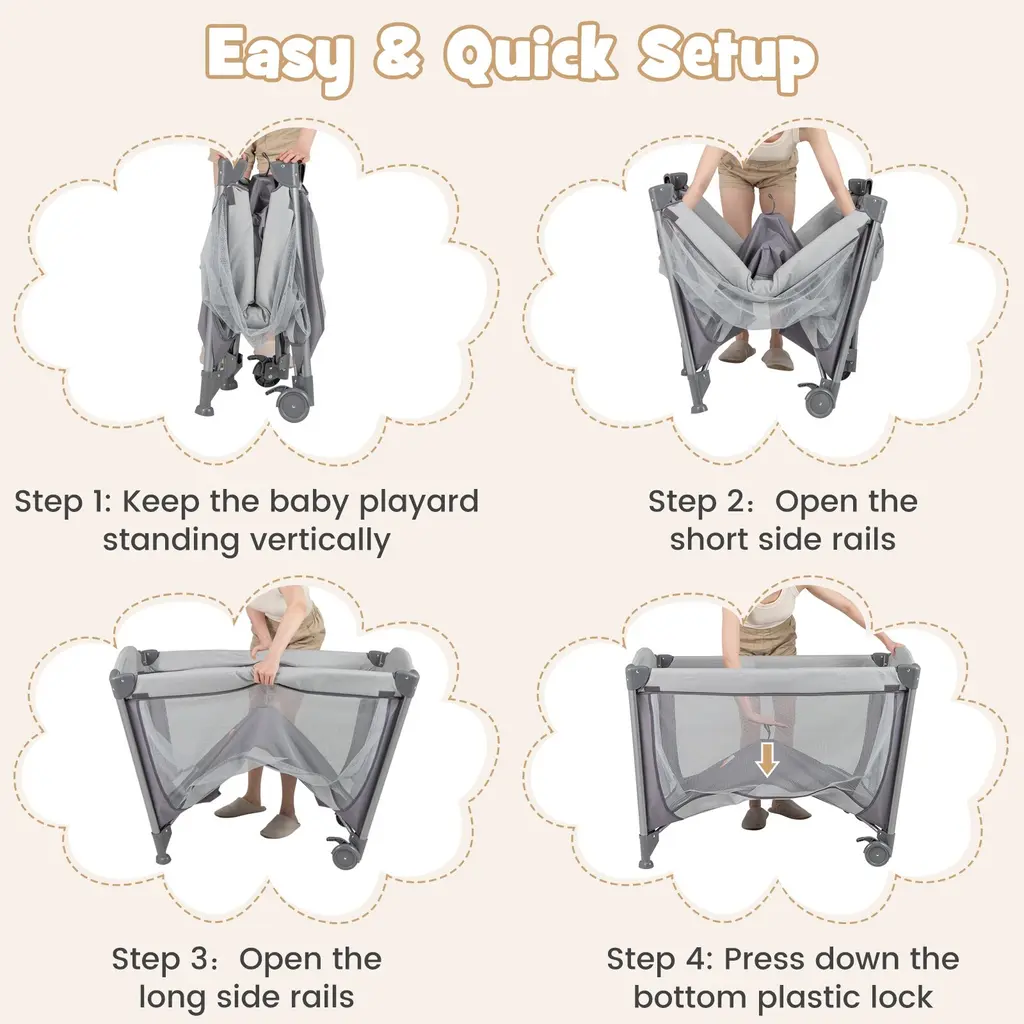 Easy & Quick Setup

Step 1: Keep the baby playard standing vertically

Step 2: Open the short side rails

Step 3: Open the long side rails

Step 4: Press down the bottom plastic lock