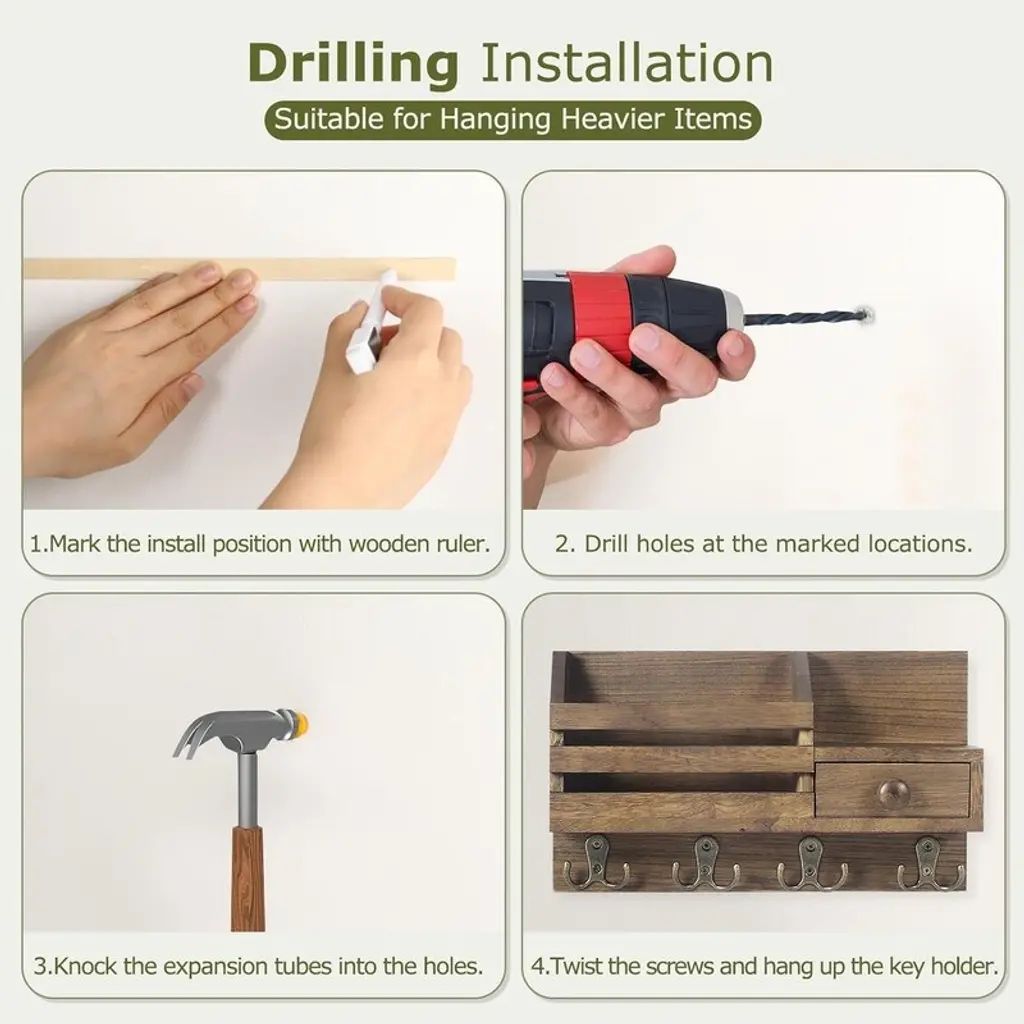 Drilling Installation

Suitable for Hanging Heavier Items

1.Mark the install position with wooden ruler.

2. Drill holes at the marked locations.

3.Knock the expansion tubes into the holes.

4.Twist the screws and hang up the key holder.