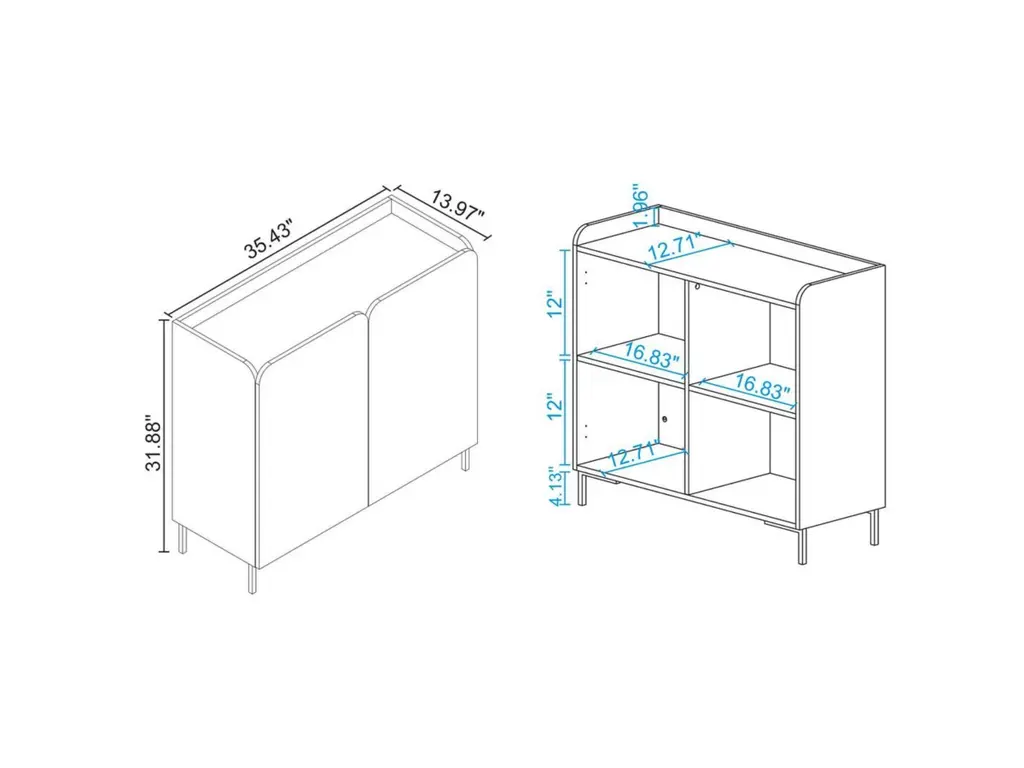 35.43"
13.97"
31.88"
1.96"
12.71"
12"
16.83"
16.83"
12"
12.71"
4.13"