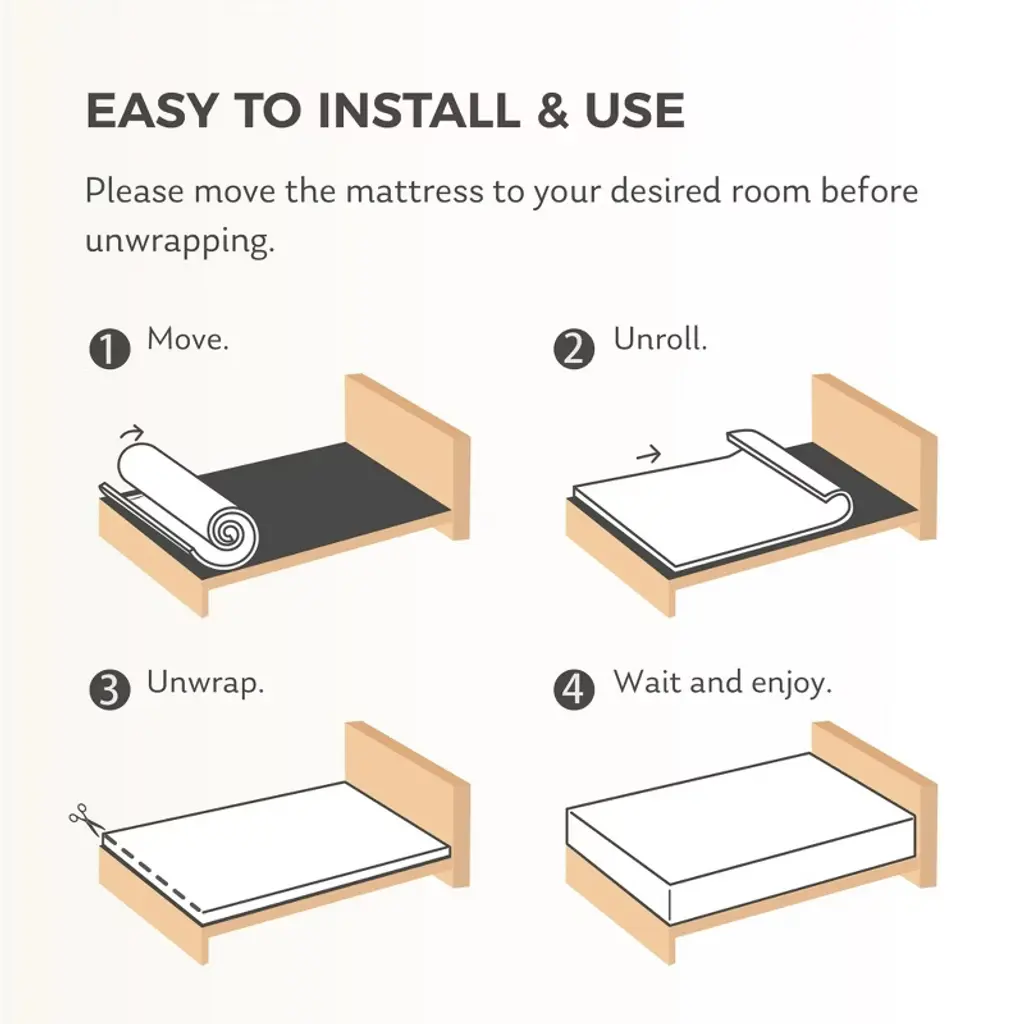 EASY TO INSTALL & USE

Please move the mattress to your desired room before unwrapping.

1 Move.

2 Unroll.

3 Unwrap.

4 Wait and enjoy.