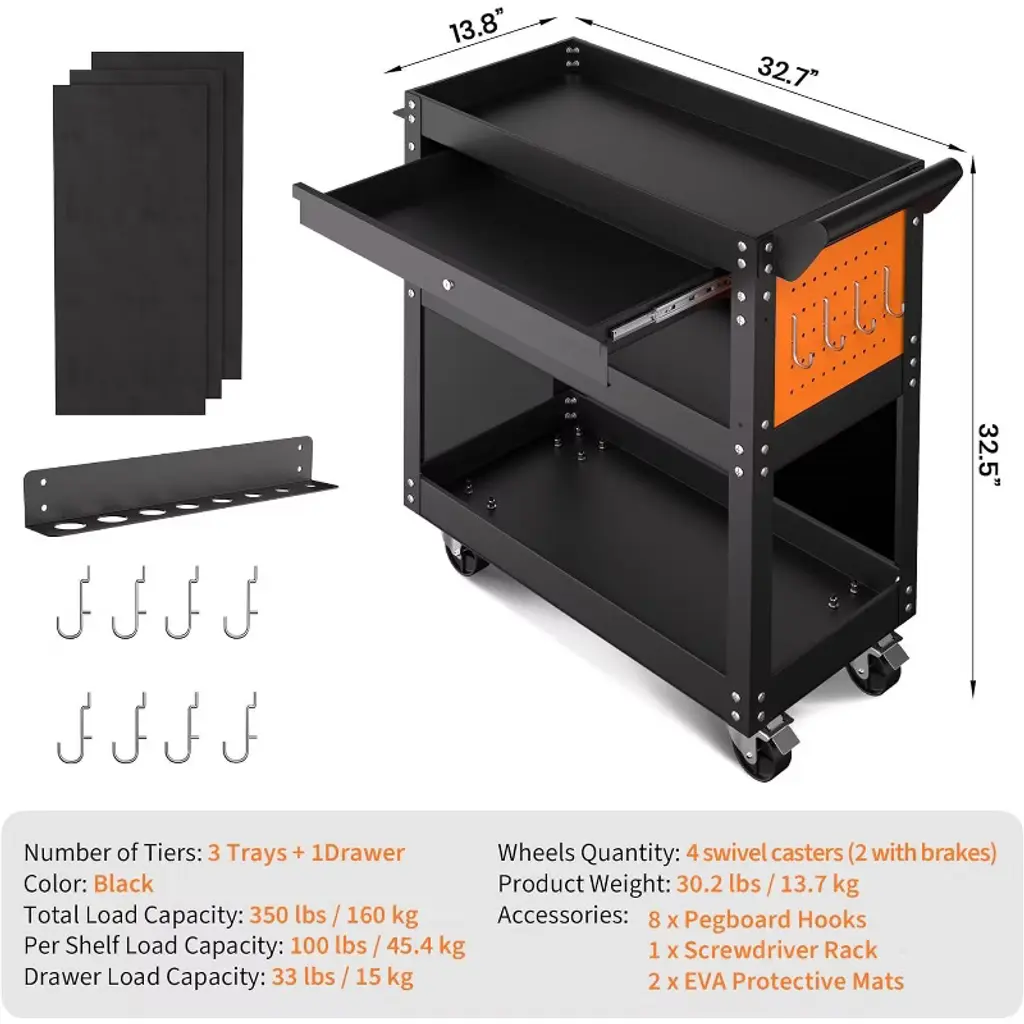 13.8"

32.7"

32.5"

Number of Tiers: 3 Trays + 1Drawer
Color: Black
Total Load Capacity: 350 lbs / 160 kg
Per Shelf Load Capacity: 100 lbs / 45.4 kg
Drawer Load Capacity: 33 lbs / 15 kg

Wheels Quantity: 4 swivel casters (2 with brakes)
Product Weight: 30.2 lbs / 13.7 kg
Accessories: 8 x Pegboard Hooks
1 x Screwdriver Rack
2 x EVA Protective Mats