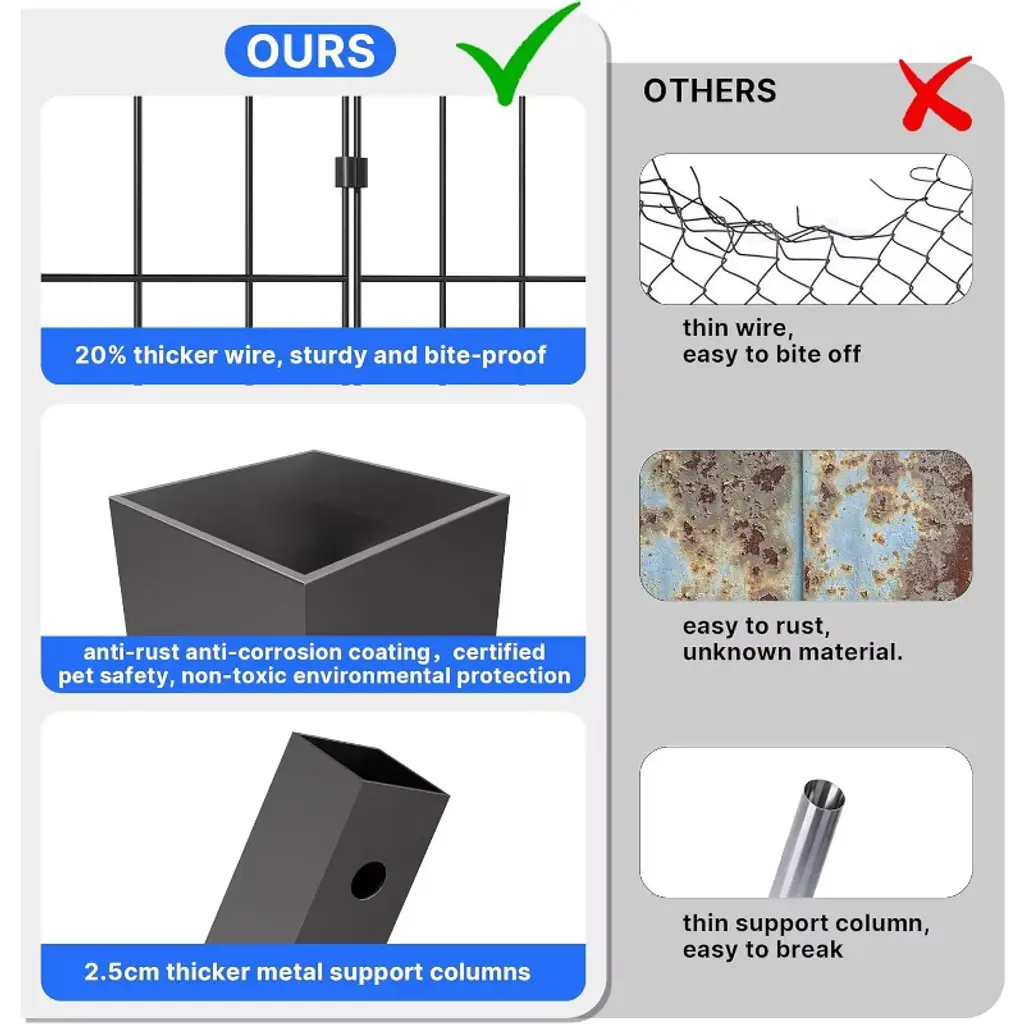 OURS

20% thicker wire, sturdy and bite-proof

anti-rust anti-corrosion coating，certified pet safety, non-toxic environmental protection

2.5cm thicker metal support columns

OTHERS

thin wire, easy to bite off

easy to rust, unknown material.

thin support column, easy to break