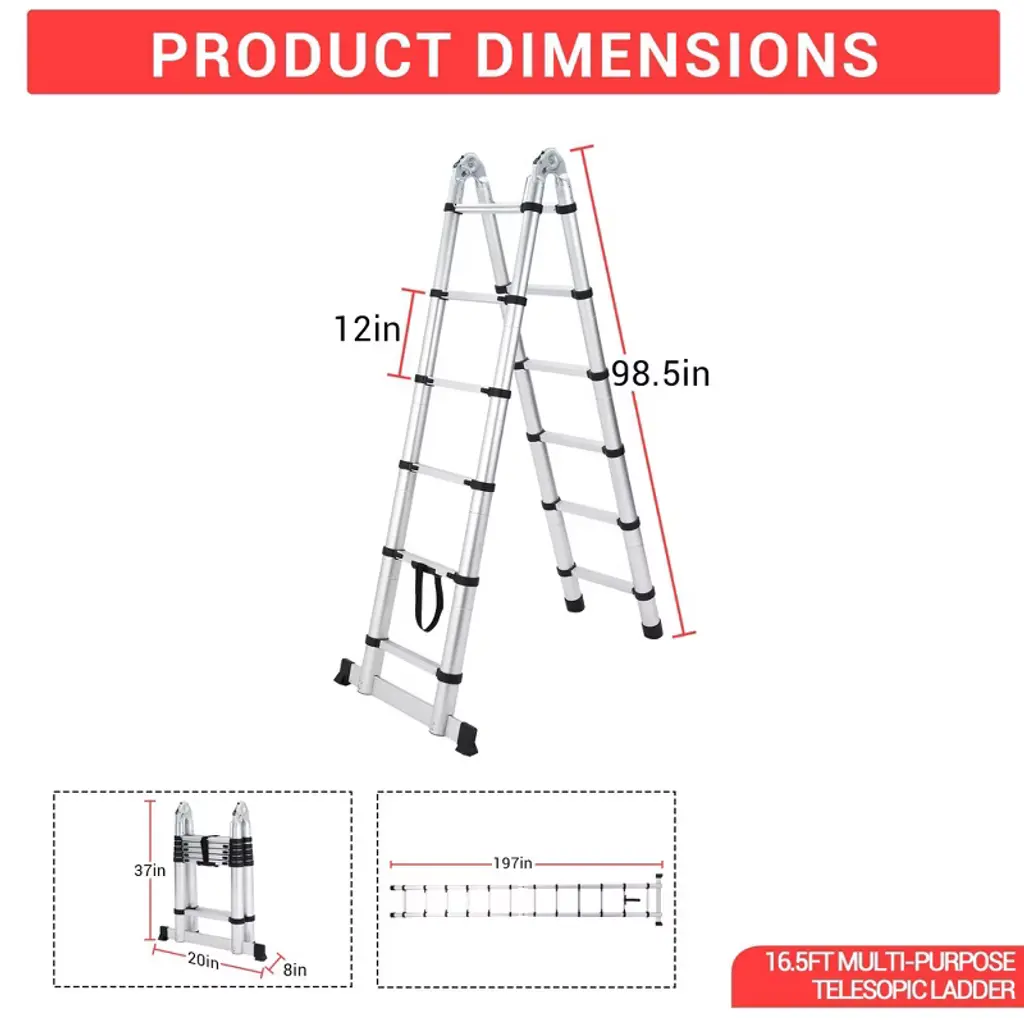 PRODUCT DIMENSIONS

12in

98.5in

37in

20in

8in

197in

16.5FT MULTI-PURPOSE TELESOPIC LADDER