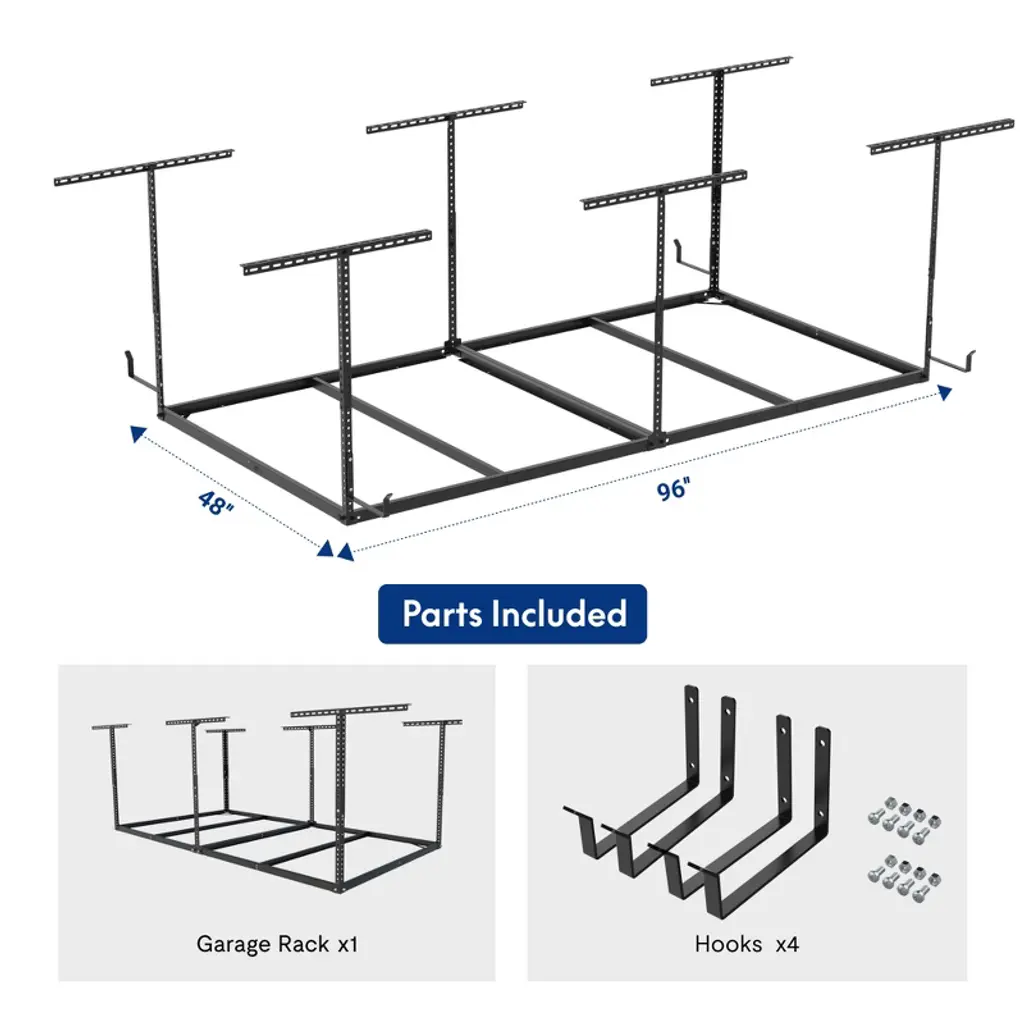 48"

96"

Parts Included

Garage Rack x1

Hooks x4