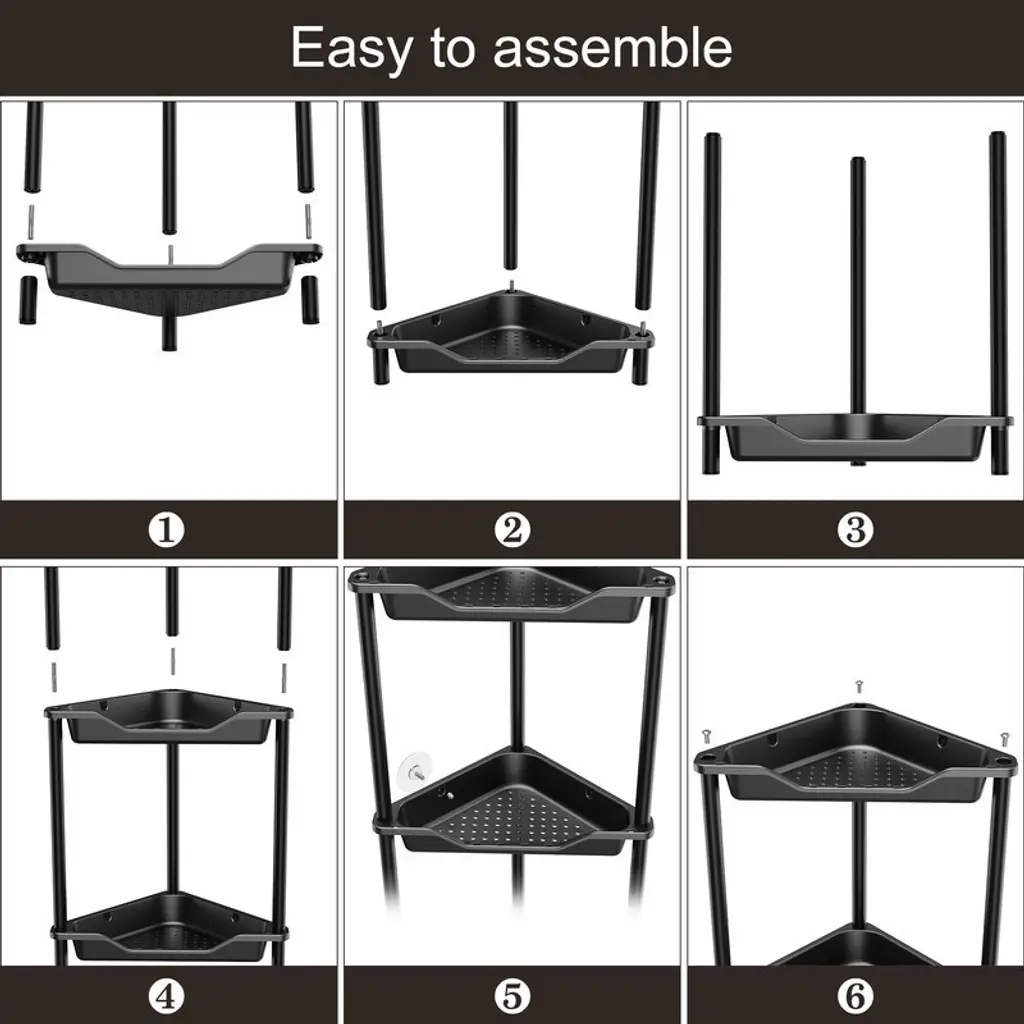 Easy to assemble

①

②

③

④

⑤

⑥