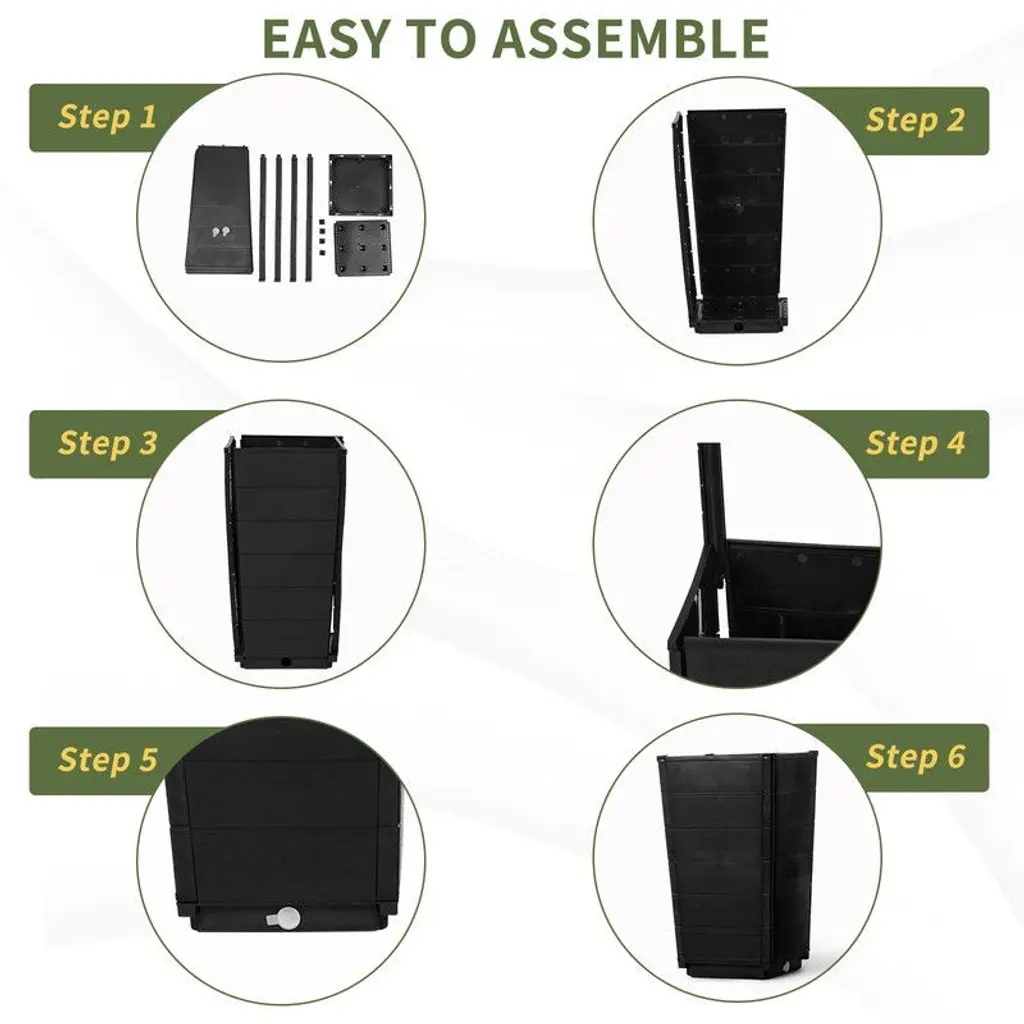 EASY TO ASSEMBLE

Step 1

Step 2

Step 3

Step 4

Step 5

Step 6