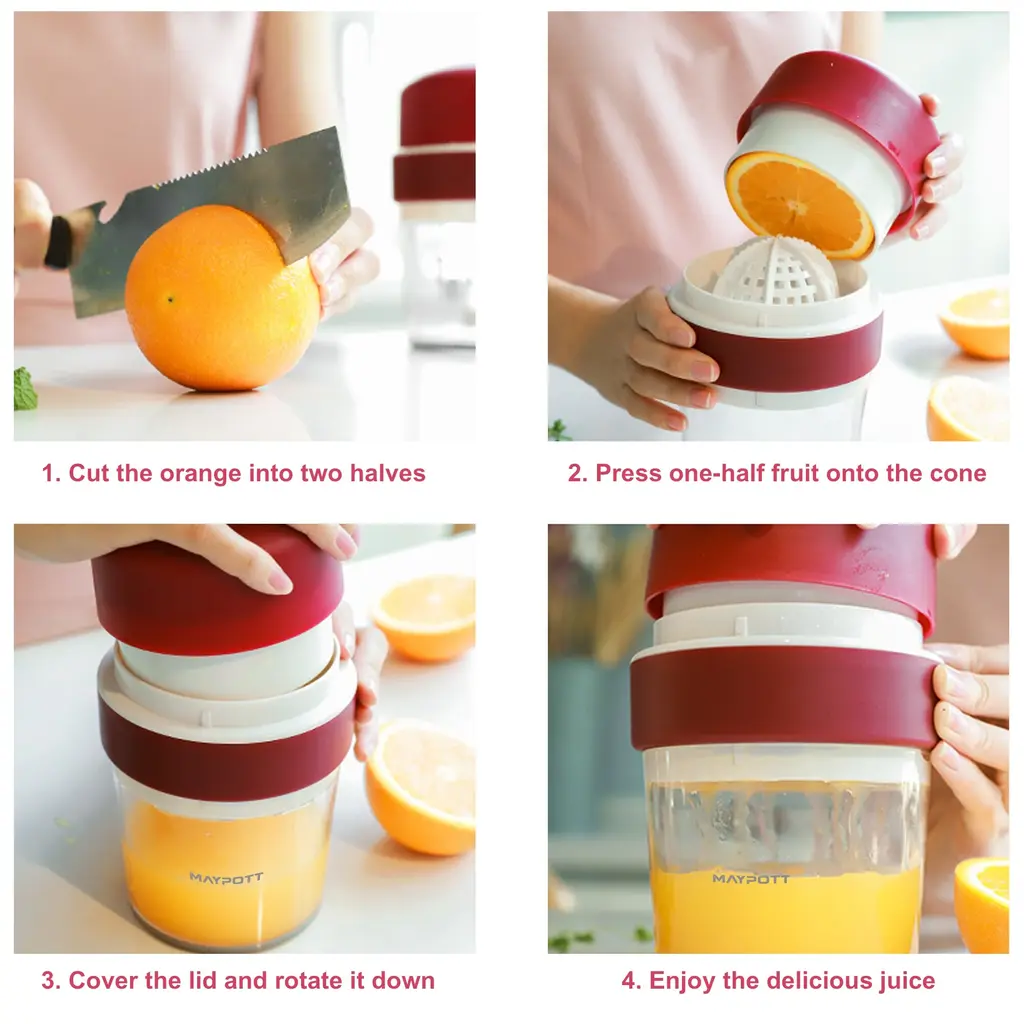 1. Cut the orange into two halves

2. Press one-half fruit onto the cone

MAYPOTT

3. Cover the lid and rotate it down

MAYPOTT

4. Enjoy the delicious juice