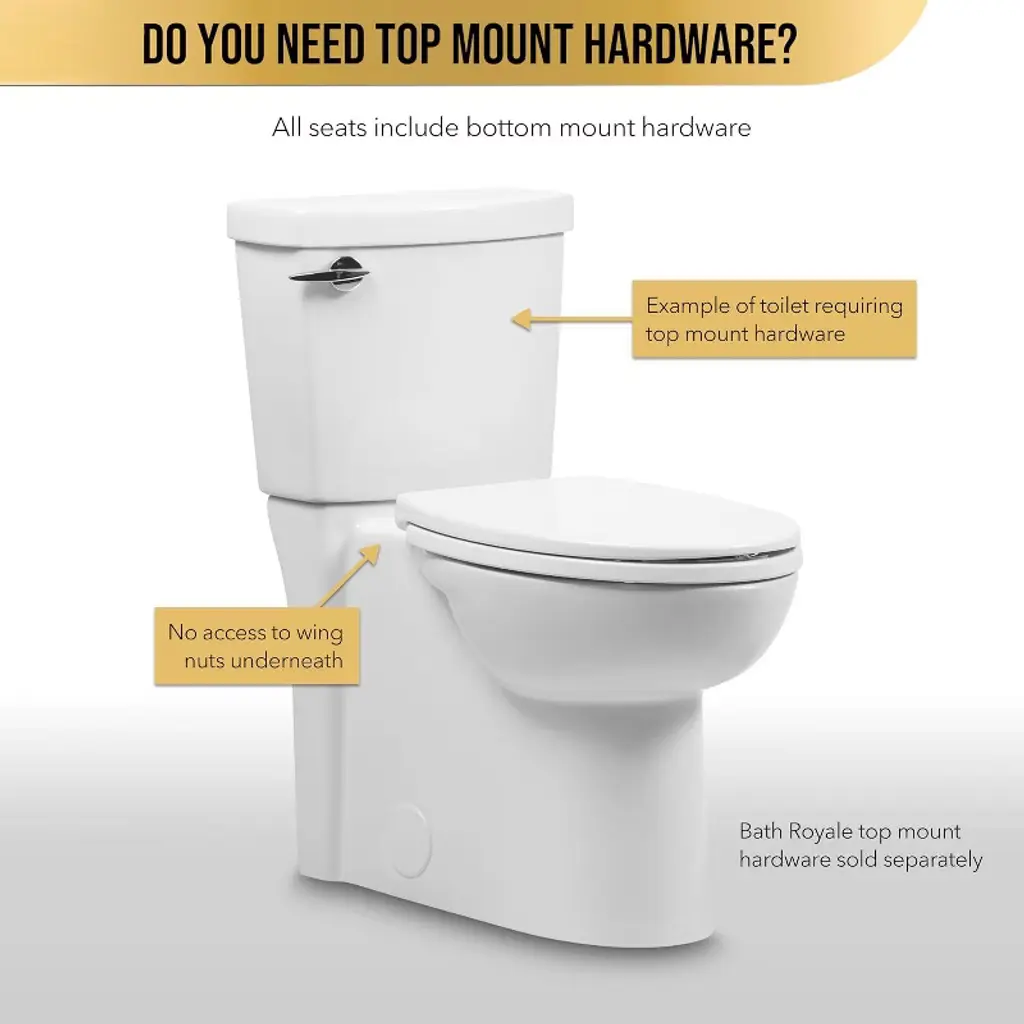 DO YOU NEED TOP MOUNT HARDWARE?

All seats include bottom mount hardware

Example of toilet requiring top mount hardware

No access to wing nuts underneath

Bath Royale top mount hardware sold separately