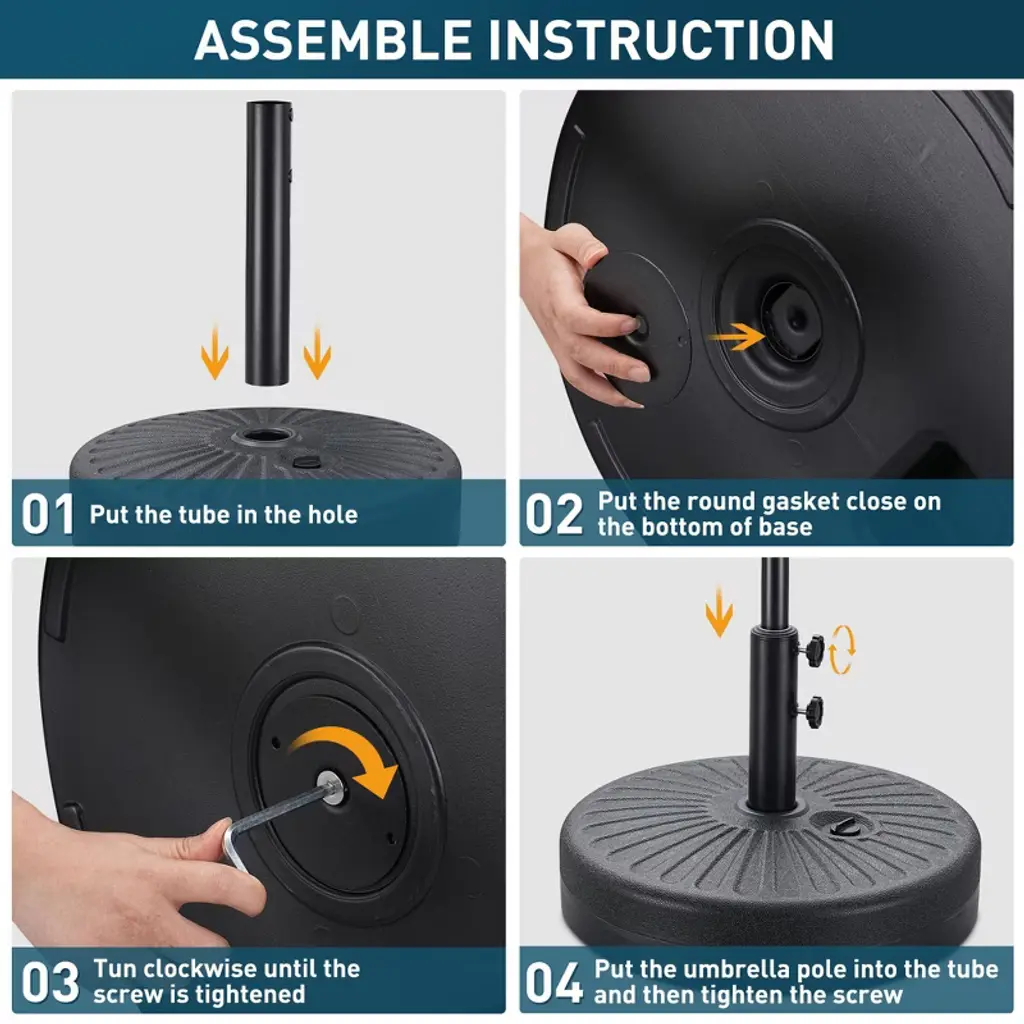 ASSEMBLE INSTRUCTION

01 Put the tube in the hole

02 Put the round gasket close on the bottom of base

03 Tun clockwise until the screw is tightened

04 Put the umbrella pole into the tube and then tighten the screw