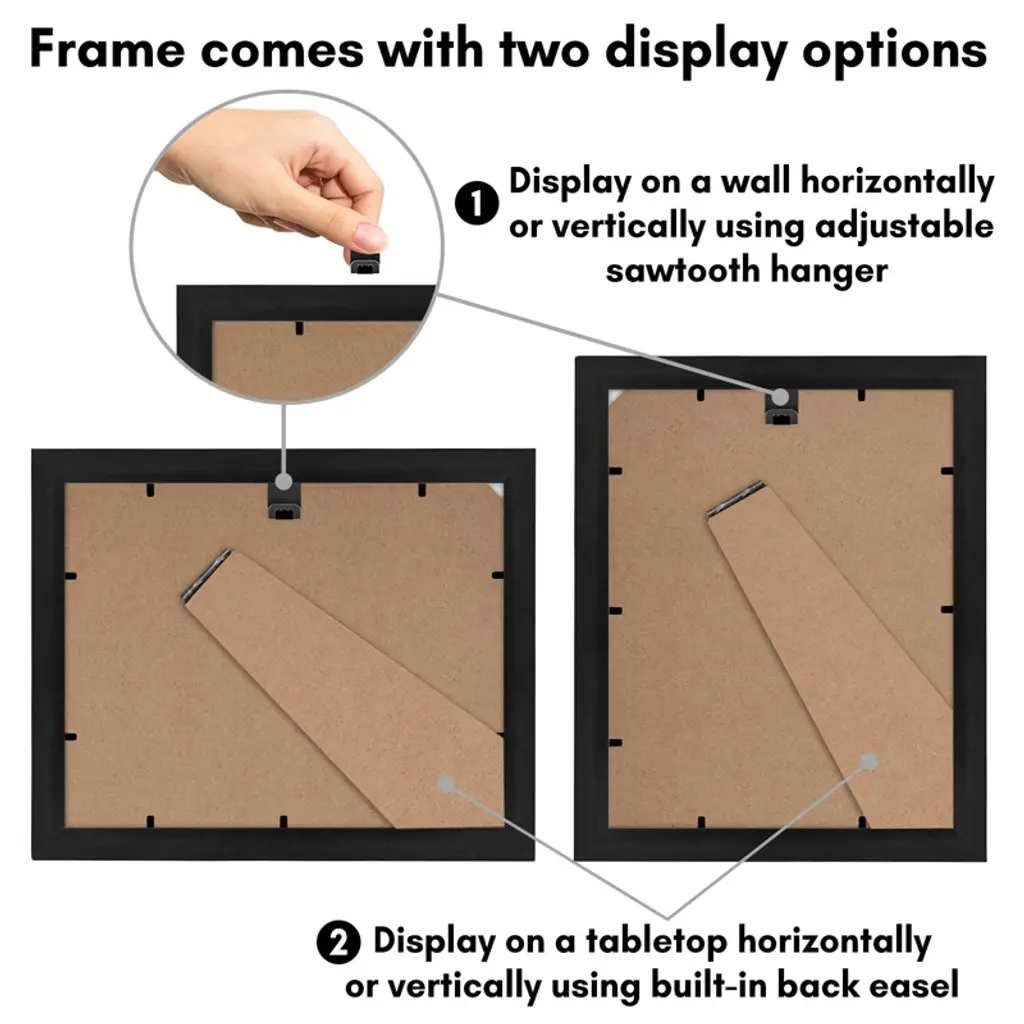 Frame comes with two display options

1 Display on a wall horizontally or vertically using adjustable sawtooth hanger

2 Display on a tabletop horizontally or vertically using built-in back easel