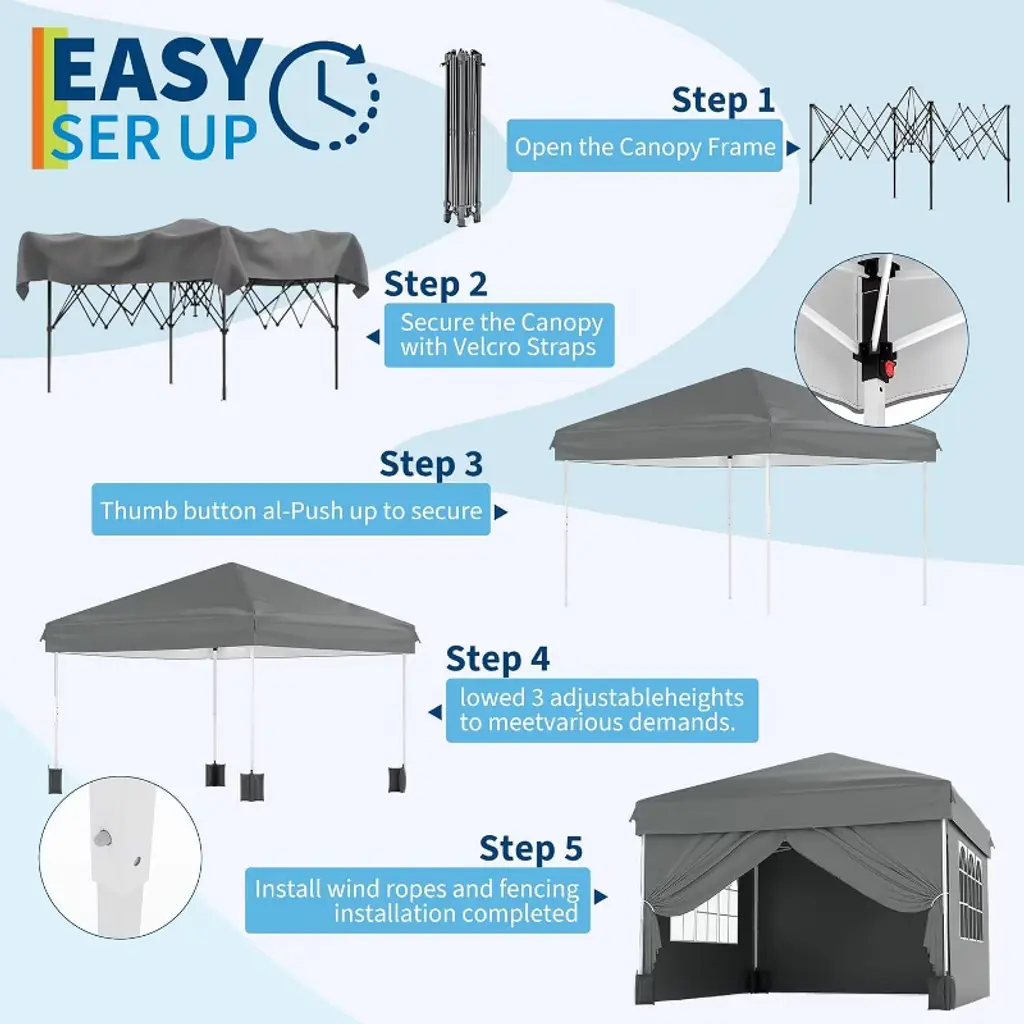 EASY SER UP

Step 1
Open the Canopy Frame

Step 2
Secure the Canopy with Velcro Straps

Step 3
Thumb button al-Push up to secure

Step 4
lowed 3 adjustableheights to meetvarious demands.

Step 5
Install wind ropes and fencing installation completed