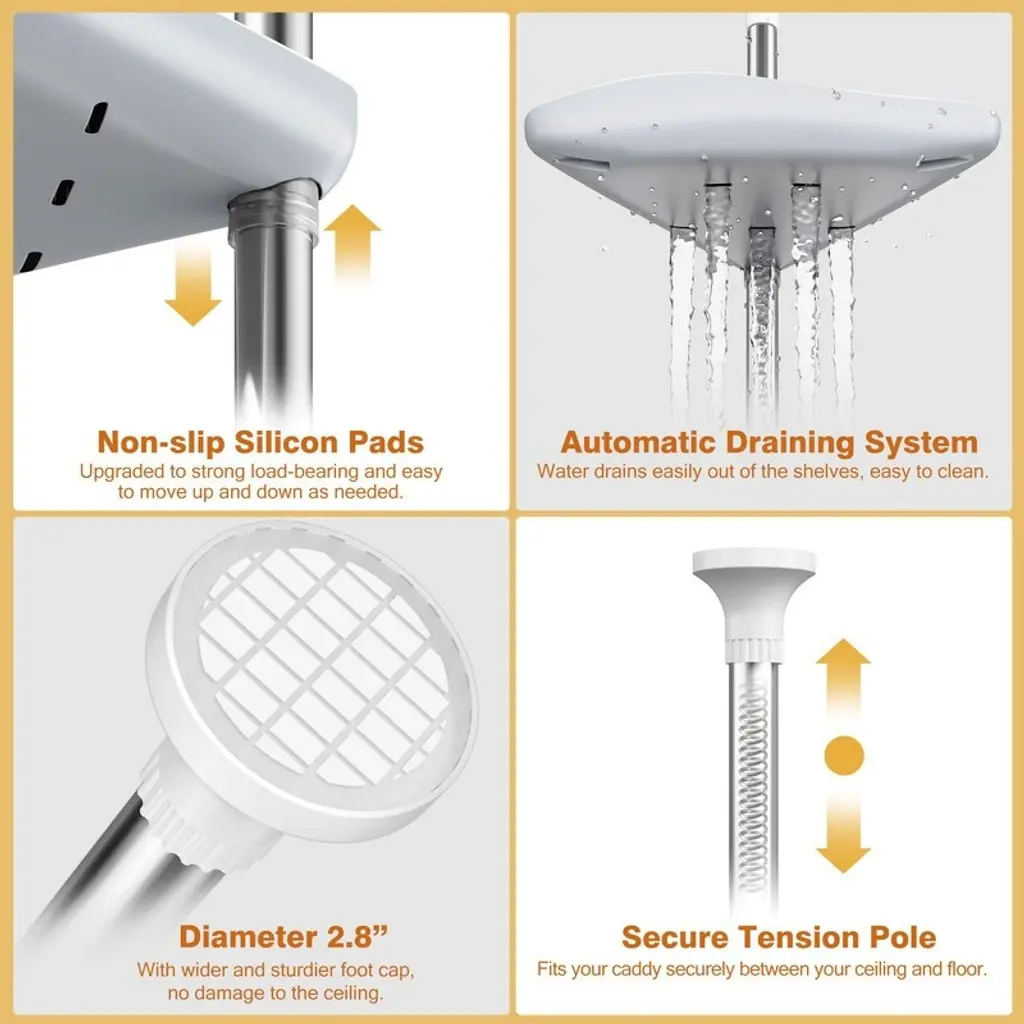 Non-slip Silicon Pads
Upgraded to strong load-bearing and easy to move up and down as needed.

Automatic Draining System
Water drains easily out of the shelves, easy to clean.

Diameter 2.8”
With wider and sturdier foot cap, no damage to the ceiling.

Secure Tension Pole
Fits your caddy securely between your ceiling and floor.