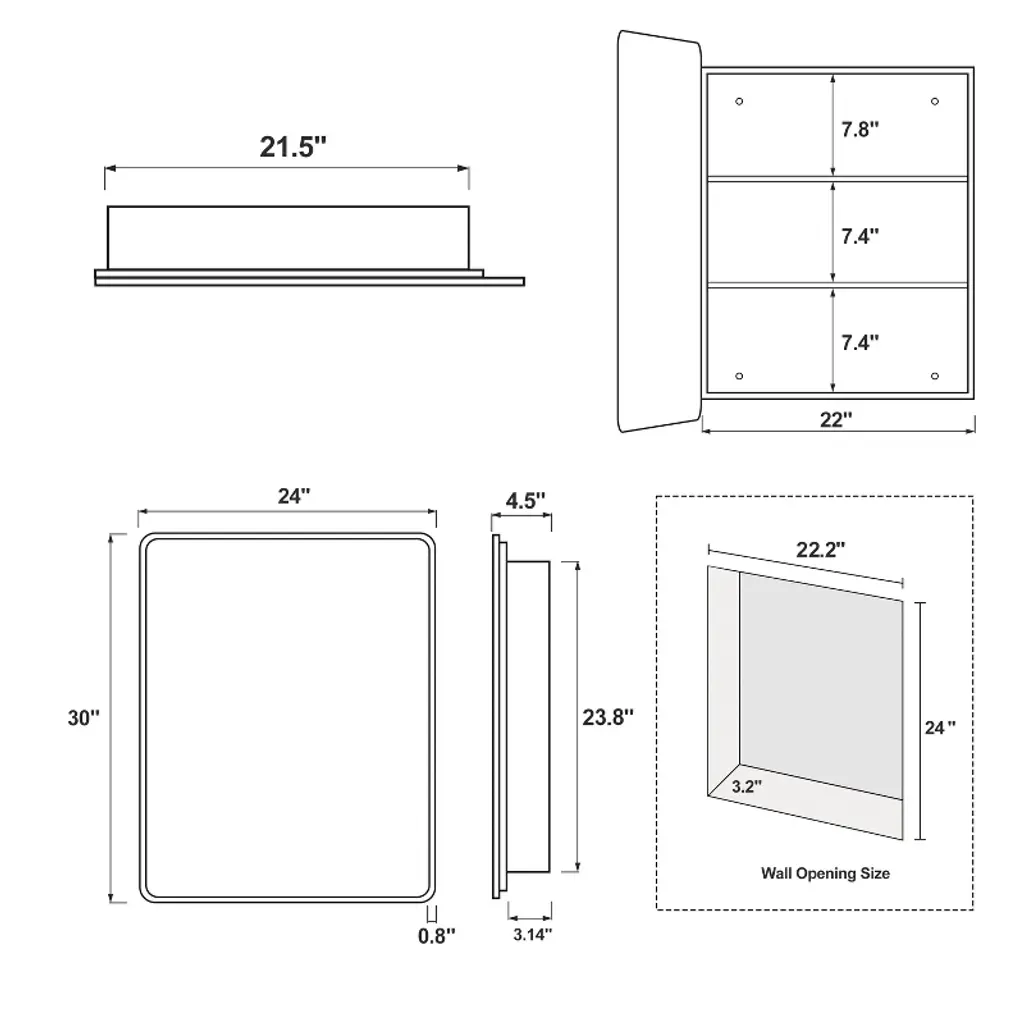 21.5"

7.8"

7.4"

7.4"

22"

24"

30"

0.8"

4.5"

23.8"

3.14"

22.2"

24"

3.2"

Wall Opening Size