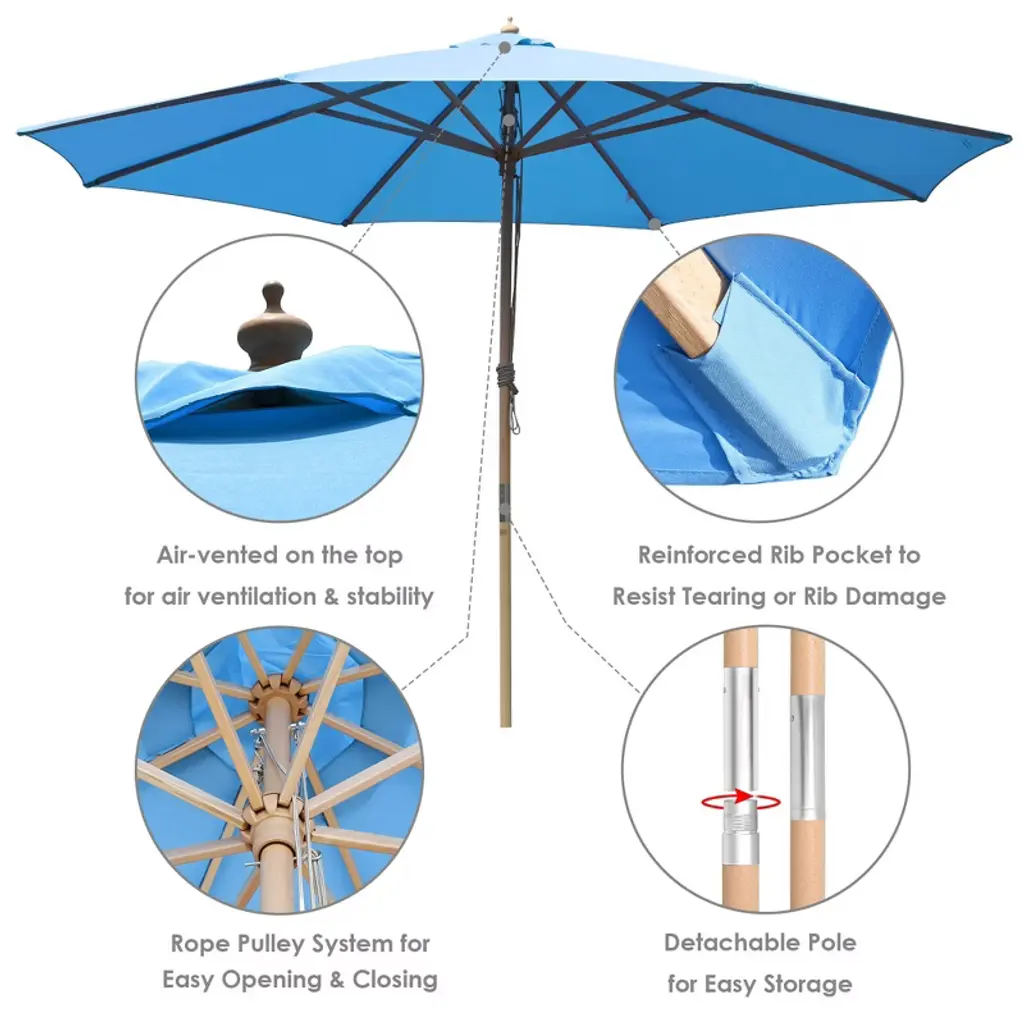 Air-vented on the top
for air ventilation & stability

Reinforced Rib Pocket to
Resist Tearing or Rib Damage

Rope Pulley System for
Easy Opening & Closing

Detachable Pole
for Easy Storage