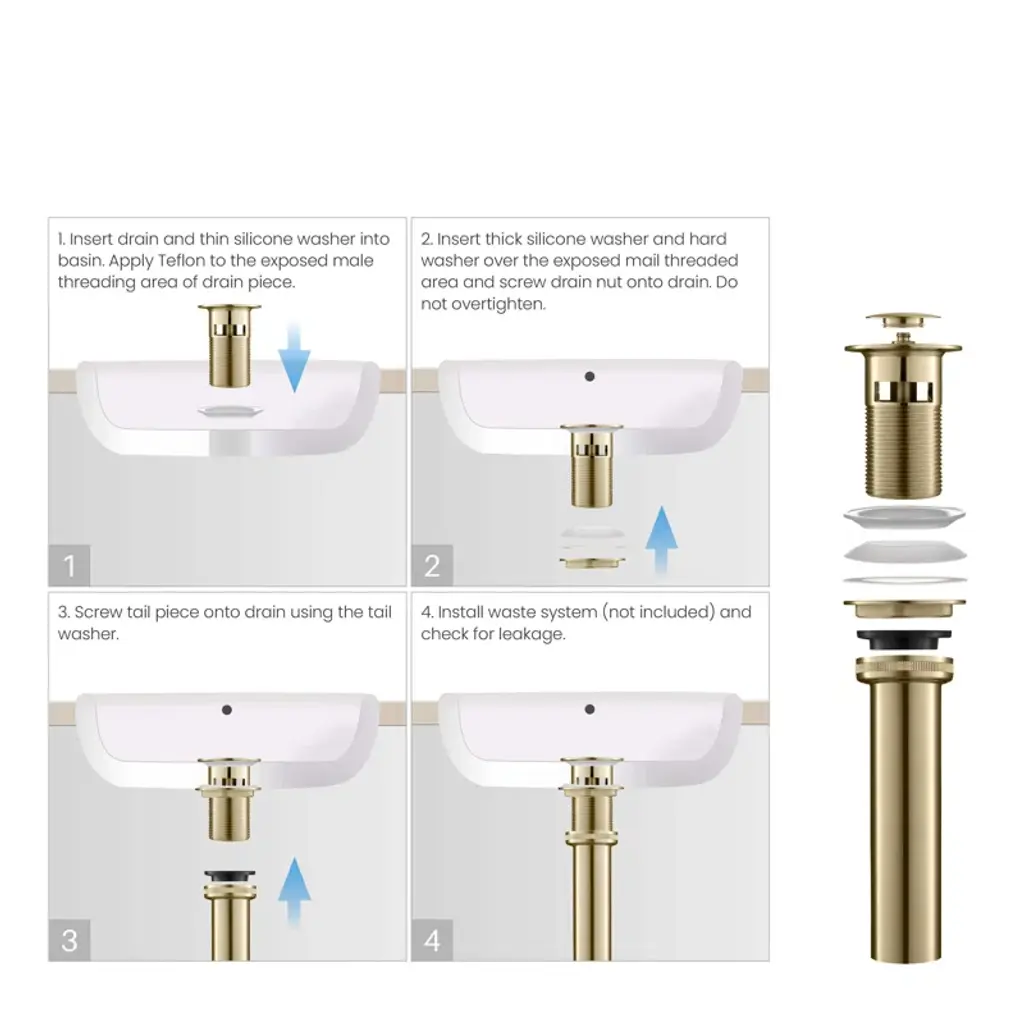 1. Insert drain and thin silicone washer into basin. Apply Teflon to the exposed male threading area of drain piece.

1

2. Insert thick silicone washer and hard washer over the exposed mail threaded area and screw drain nut onto drain. Do not overtighten.

2

3. Screw tail piece onto drain using the tail washer.

3

4. Install waste system (not included) and check for leakage.

4