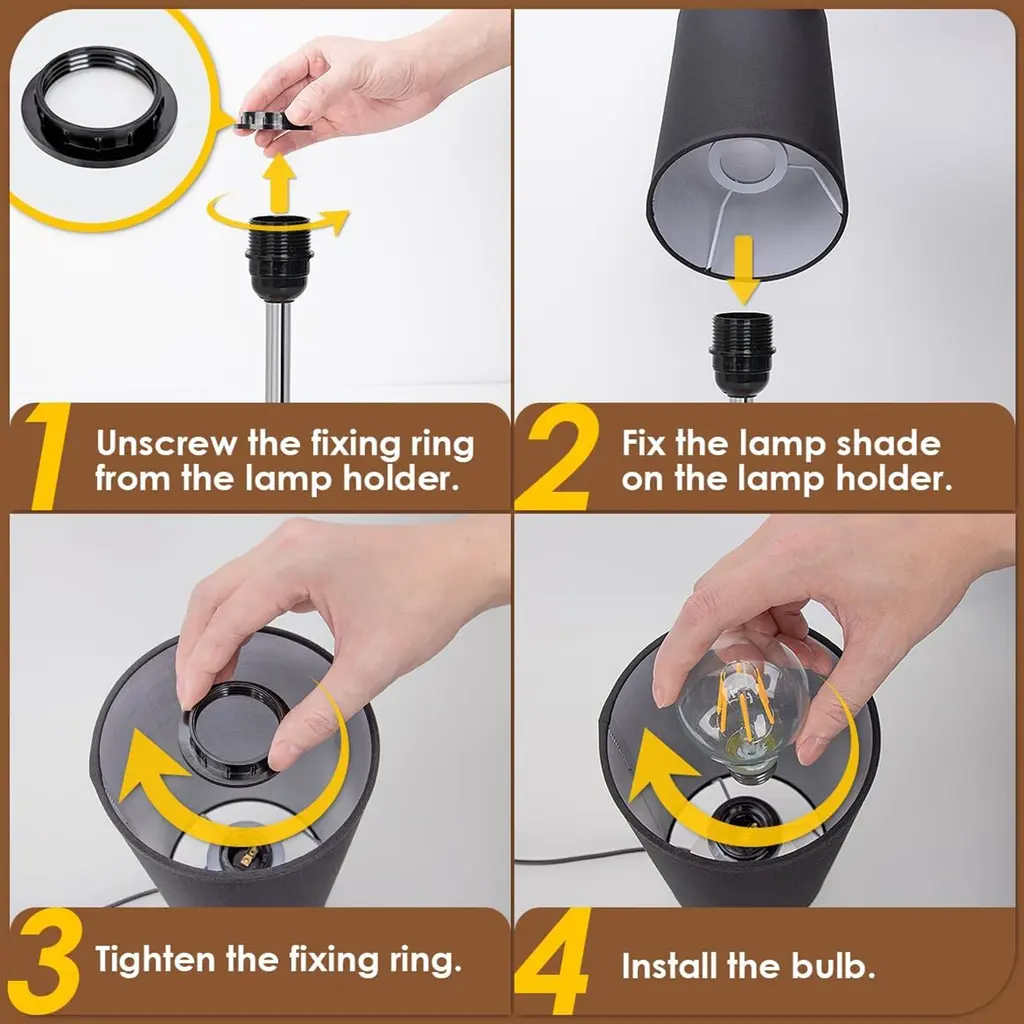 1 Unscrew the fixing ring from the lamp holder.

2 Fix the lamp shade on the lamp holder.

3 Tighten the fixing ring.

4 Install the bulb.