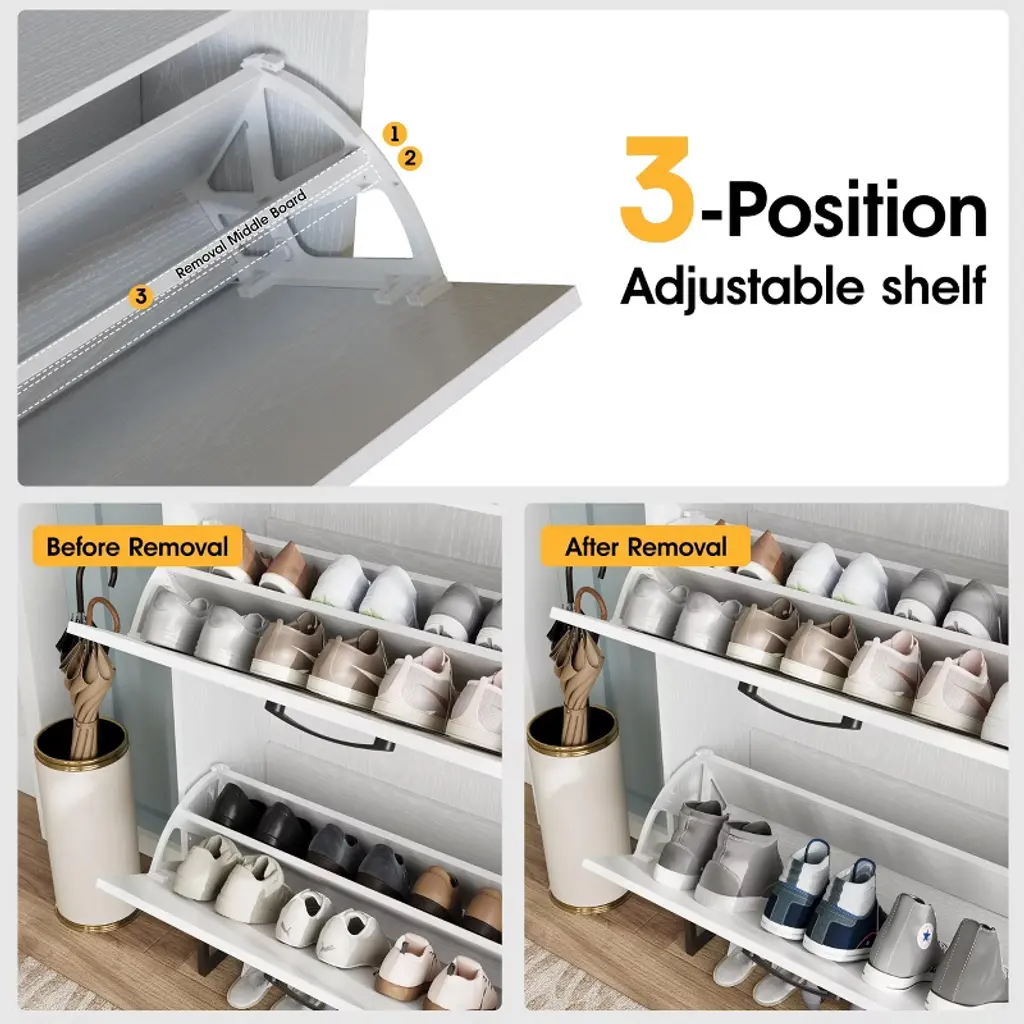 1
2
Removal Middle Board
3

3-Position
Adjustable shelf

Before Removal

After Removal