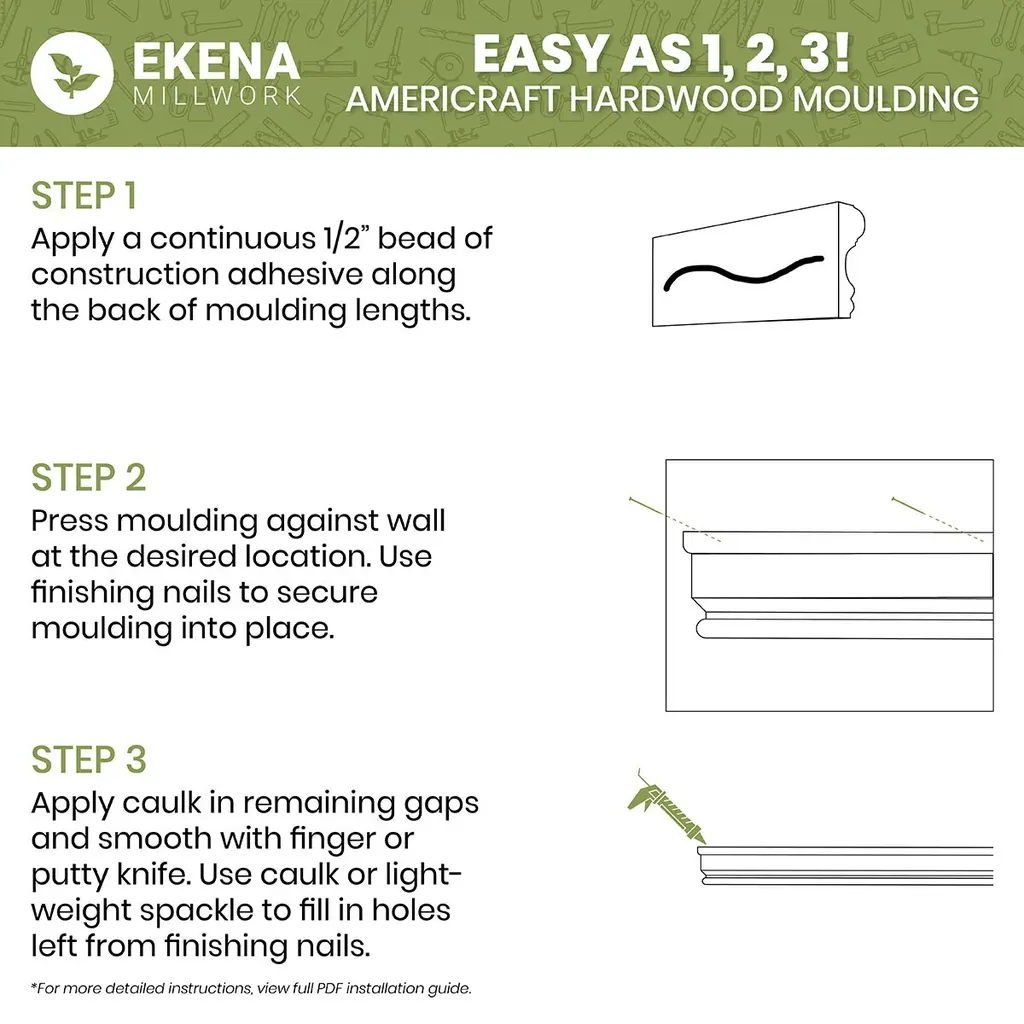 EKENA
MILLWORK

EASY AS 1, 2, 3!
AMERICRAFT HARDWOOD MOULDING

STEP 1
Apply a continuous 1/2” bead of construction adhesive along the back of moulding lengths.

STEP 2
Press moulding against wall at the desired location. Use finishing nails to secure moulding into place.

STEP 3
Apply caulk in remaining gaps and smooth with finger or putty knife. Use caulk or lightweight spackle to fill in holes left from finishing nails.

*For more detailed instructions, view full PDF installation guide.