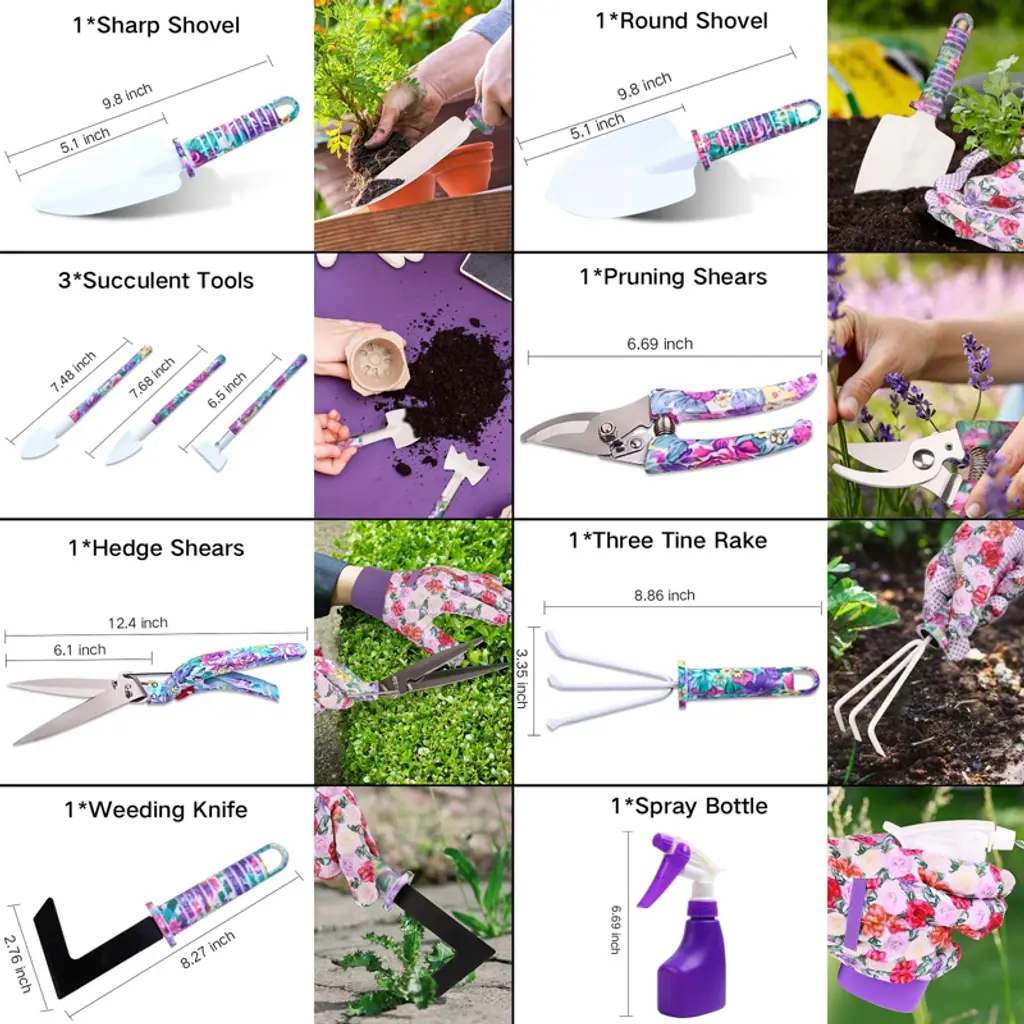 1*Sharp Shovel

9.8 inch

5.1 inch

1*Round Shovel

9.8 inch

5.1 inch

3*Succulent Tools

7.48 inch

7.68 inch

6.5 inch

1*Pruning Shears

6.69 inch

1*Hedge Shears

12.4 inch

6.1 inch

1*Three Tine Rake

8.86 inch

3.35 inch

1*Weeding Knife

2.76 inch

8.27 inch

1*Spray Bottle

6.69 inch