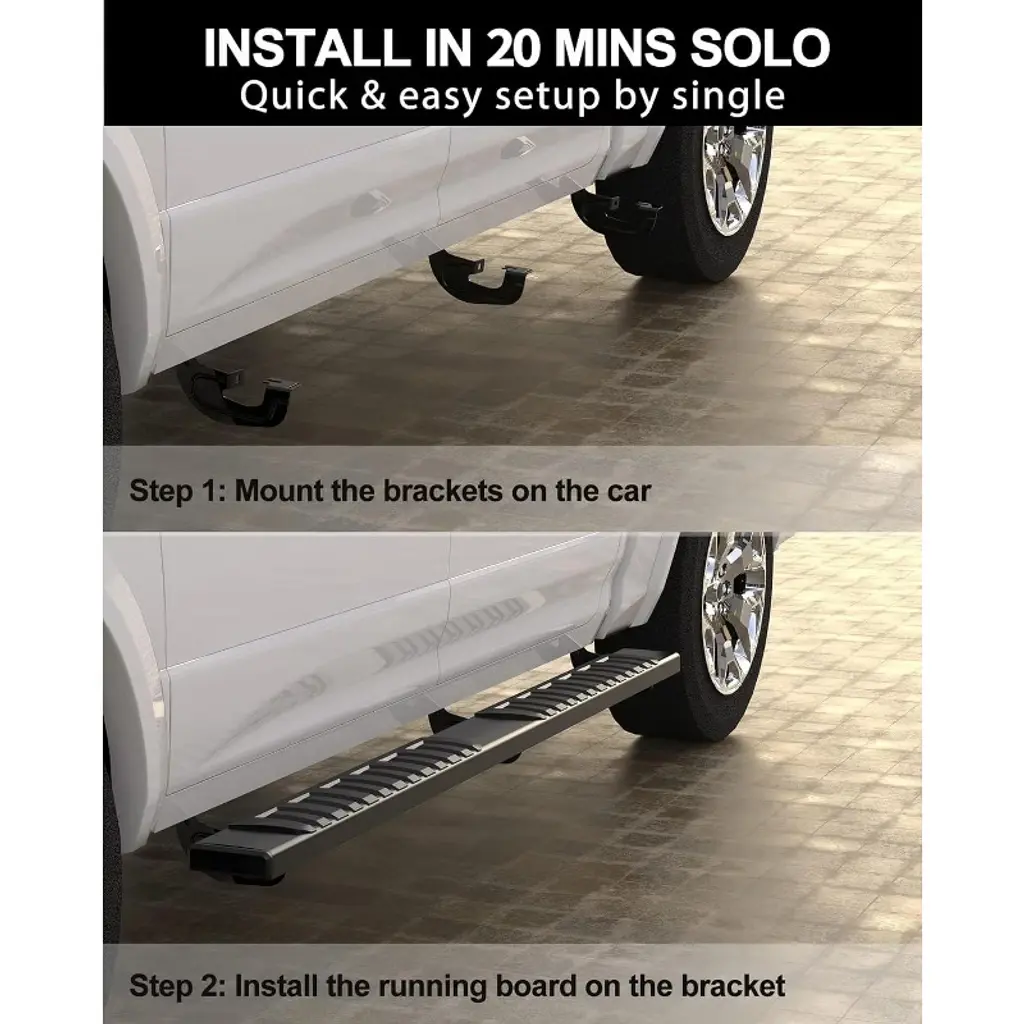 INSTALL IN 20 MINS SOLO
Quick & easy setup by single

Step 1: Mount the brackets on the car

Step 2: Install the running board on the bracket