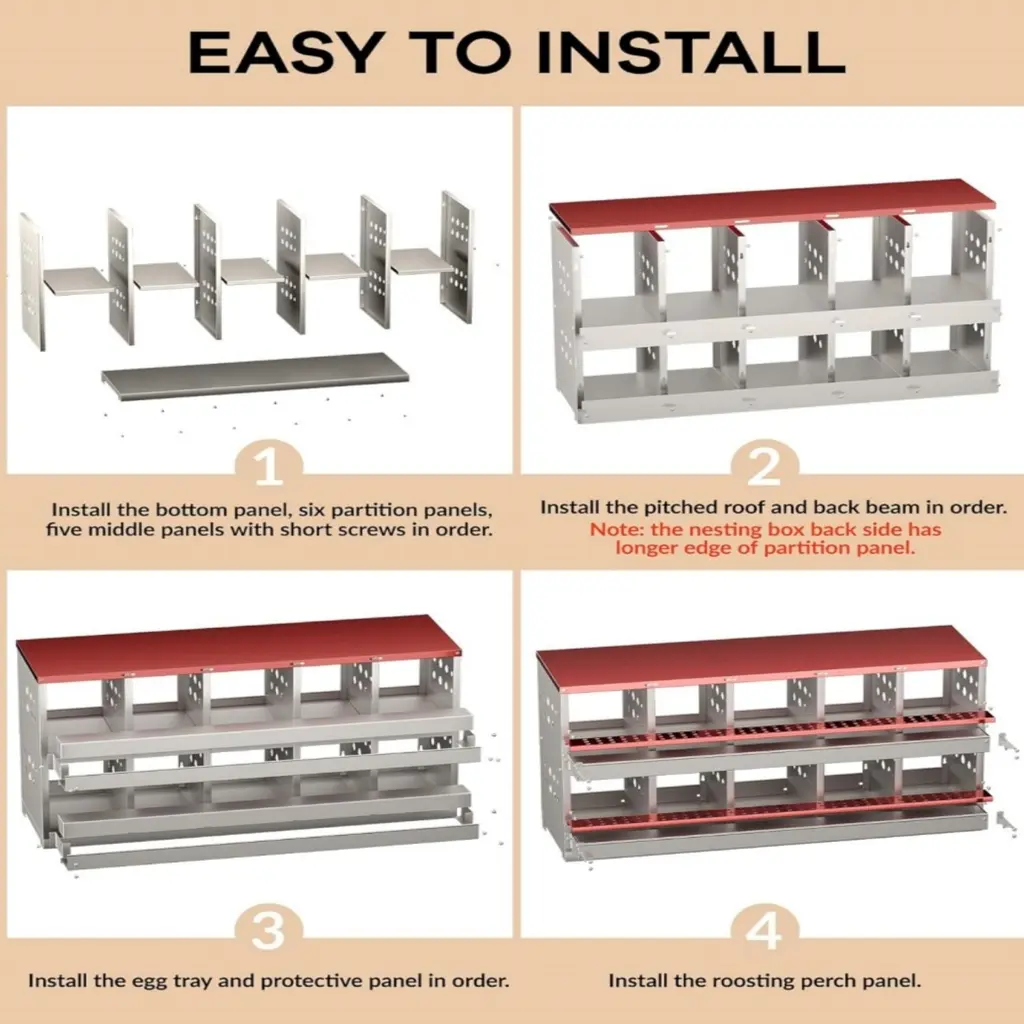 EASY TO INSTALL

1

Install the bottom panel, six partition panels, five middle panels with short screws in order.

2

Install the pitched roof and back beam in order.
Note: the nesting box back side has longer edge of partition panel.

3

Install the egg tray and protective panel in order.

4

Install the roosting perch panel.