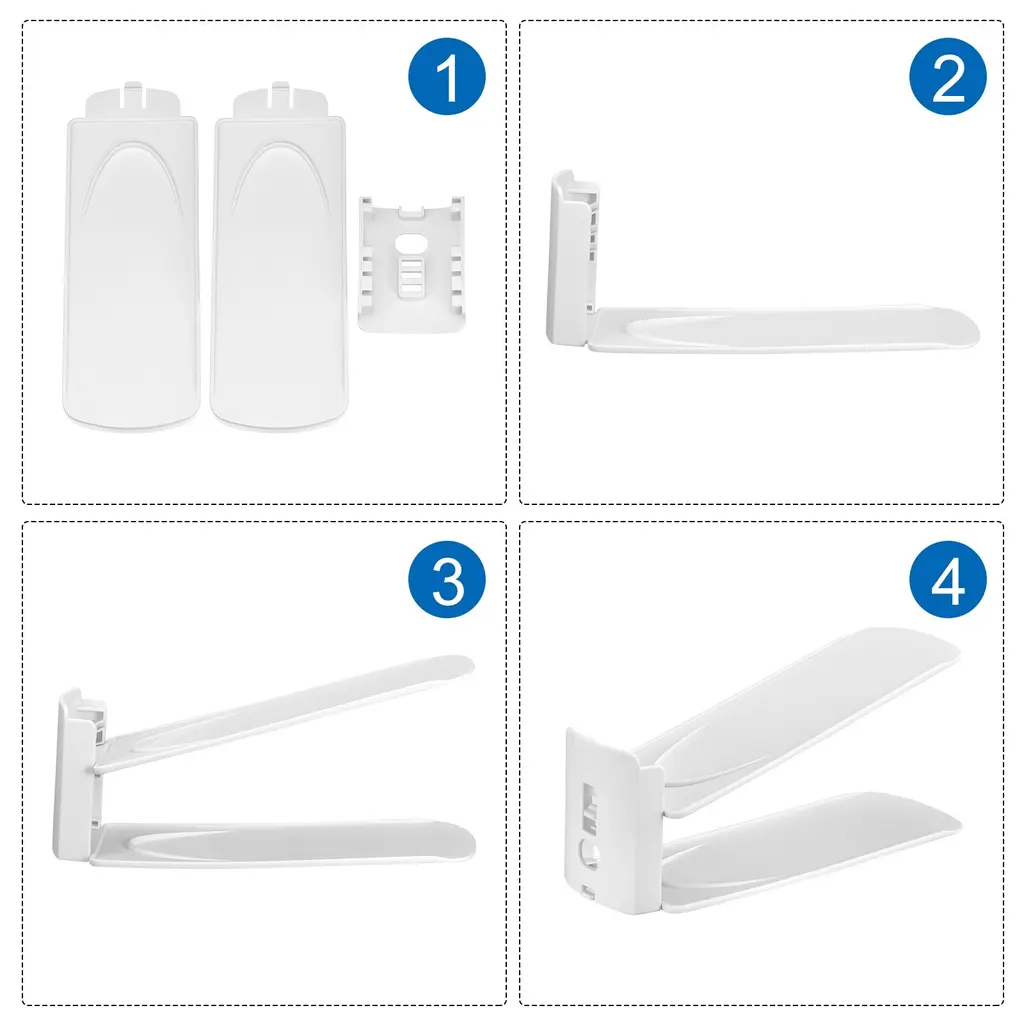 1

2

3

4