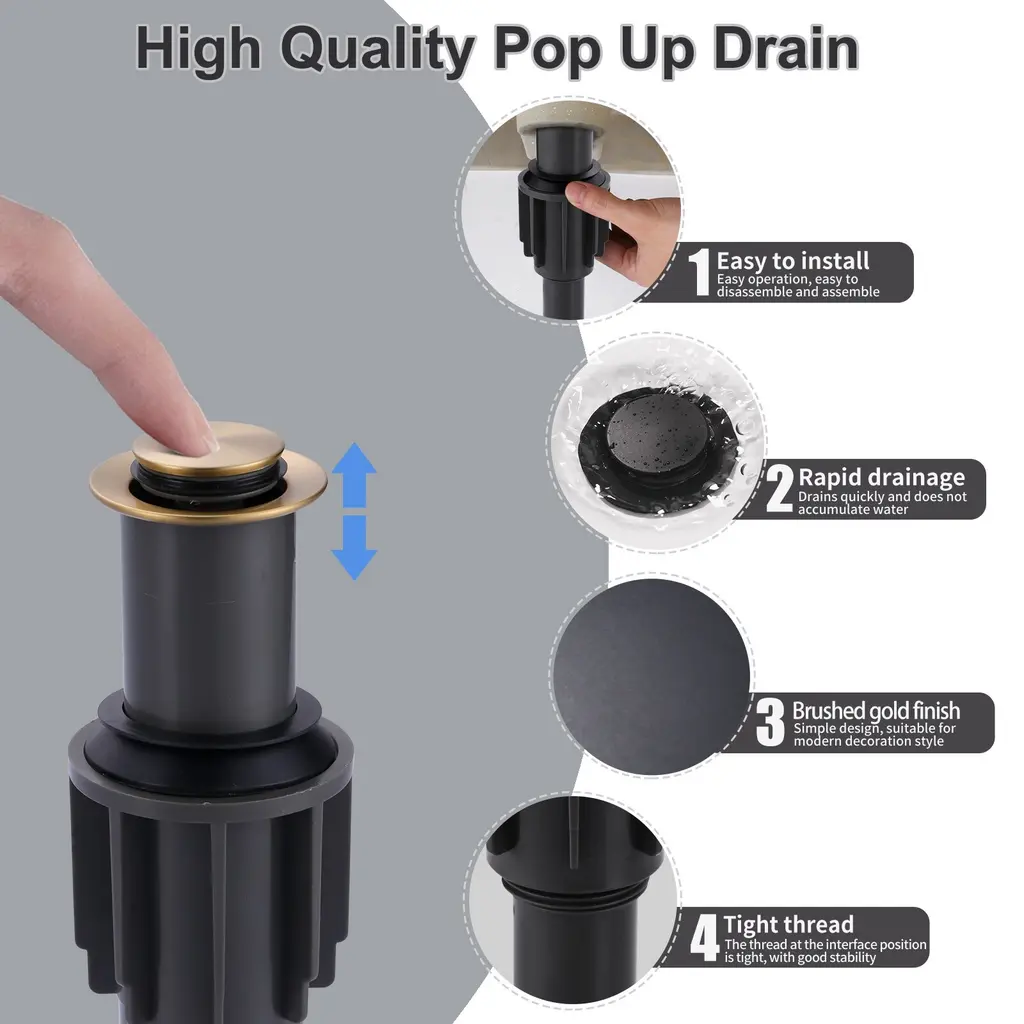 High Quality Pop Up Drain

1 Easy to install
Easy operation, easy to disassemble and assemble

2 Rapid drainage
Drains quickly and does not accumulate water

3 Brushed gold finish
Simple design, suitable for modern decoration style

4 Tight thread
The thread at the interface position is tight, with good stability