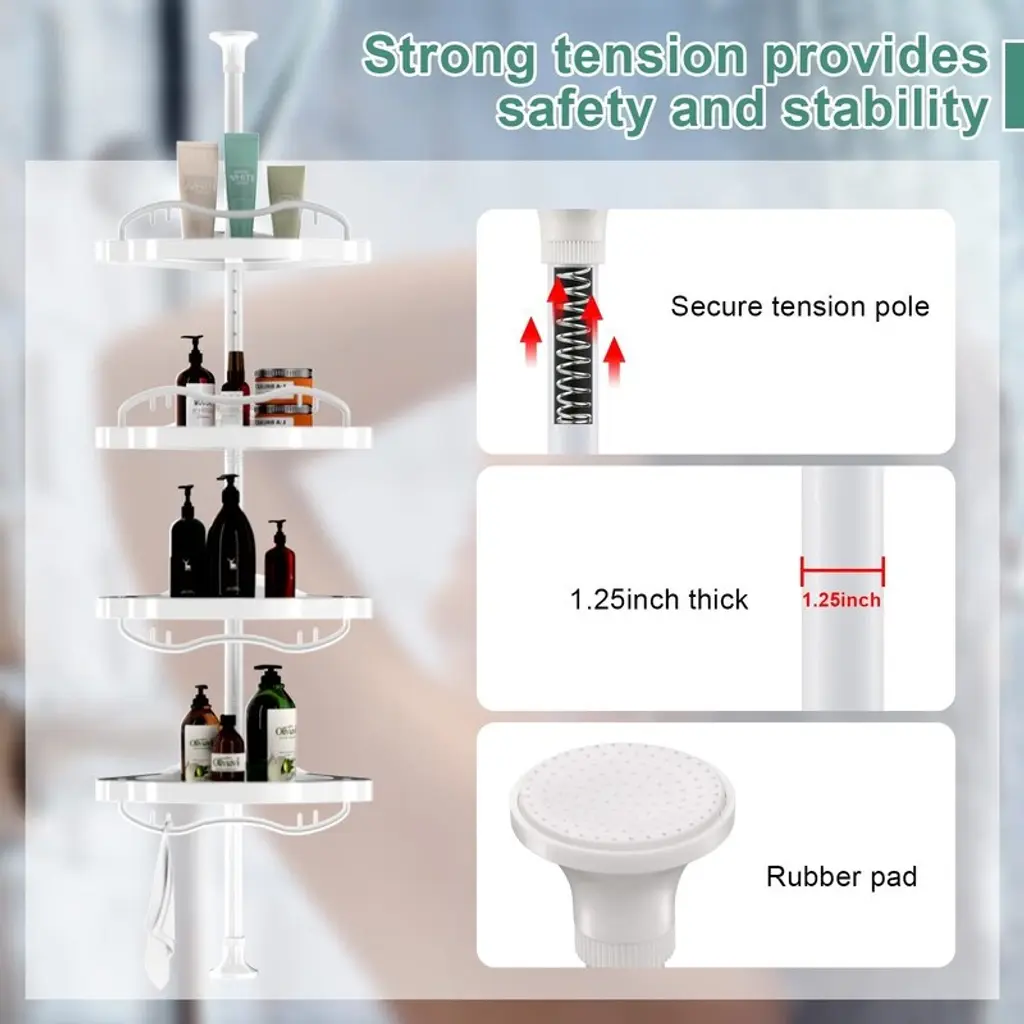 Strong tension provides safety and stability

Secure tension pole

1.25inch thick

1.25inch

Rubber pad