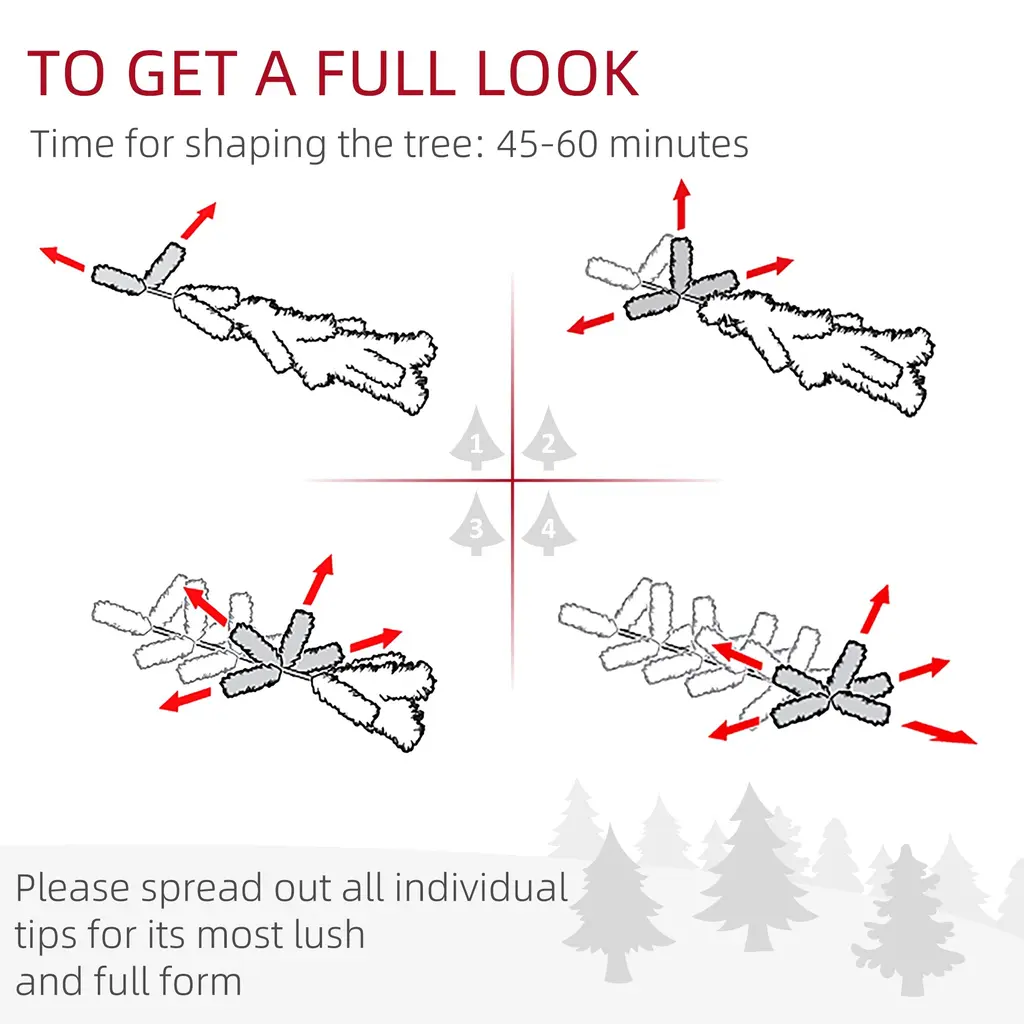 TO GET A FULL LOOK

Time for shaping the tree: 45-60 minutes

1

2

3

4

Please spread out all individual tips for its most lush and full form