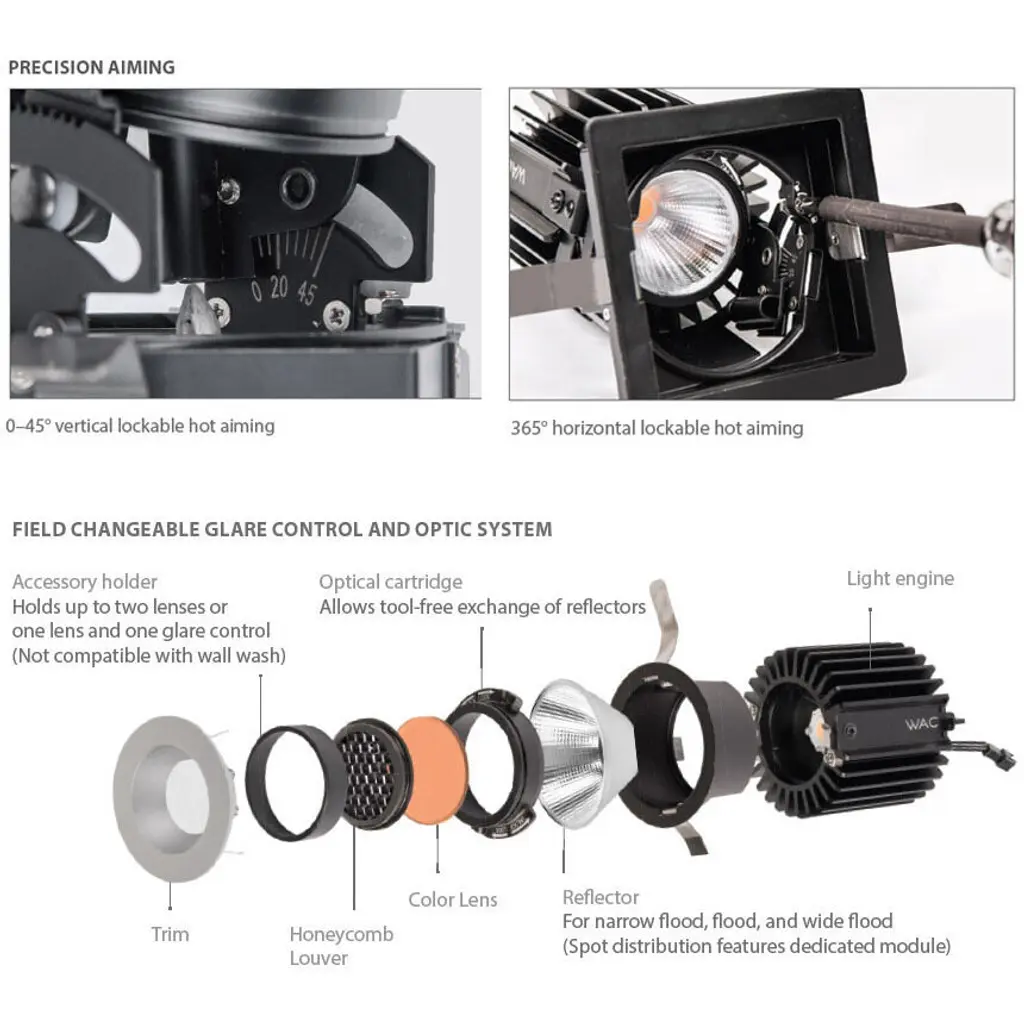 PRECISION AIMING

0 20 45

0–45° vertical lockable hot aiming

365° horizontal lockable hot aiming

FIELD CHANGEABLE GLARE CONTROL AND OPTIC SYSTEM

Accessory holder
Holds up to two lenses or one lens and one glare control (Not compatible with wall wash)

Optical cartridge
Allows tool-free exchange of reflectors

Light engine

WAC

Trim

Honeycomb Louver

Color Lens

Reflector
For narrow flood, flood, and wide flood
(Spot distribution features dedicated module)