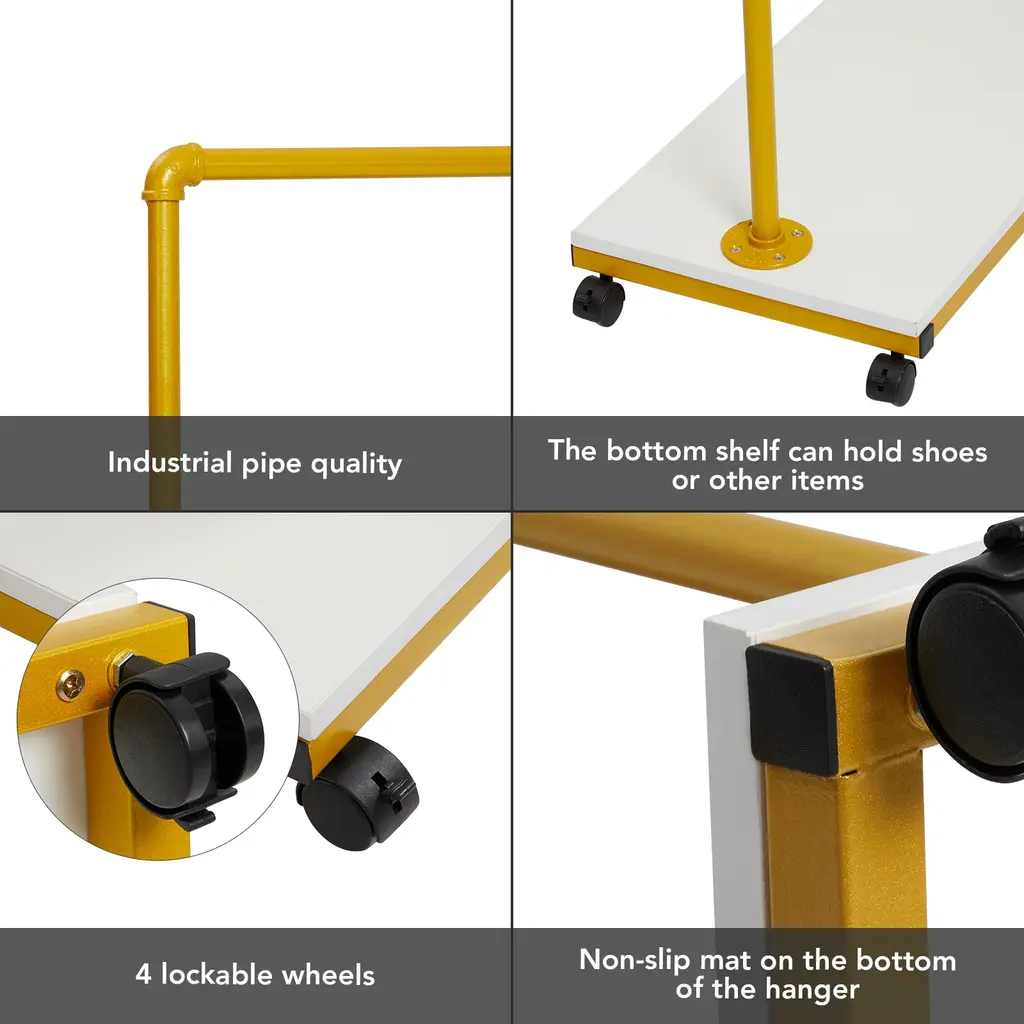 Industrial pipe quality

The bottom shelf can hold shoes or other items

4 lockable wheels

Non-slip mat on the bottom of the hanger