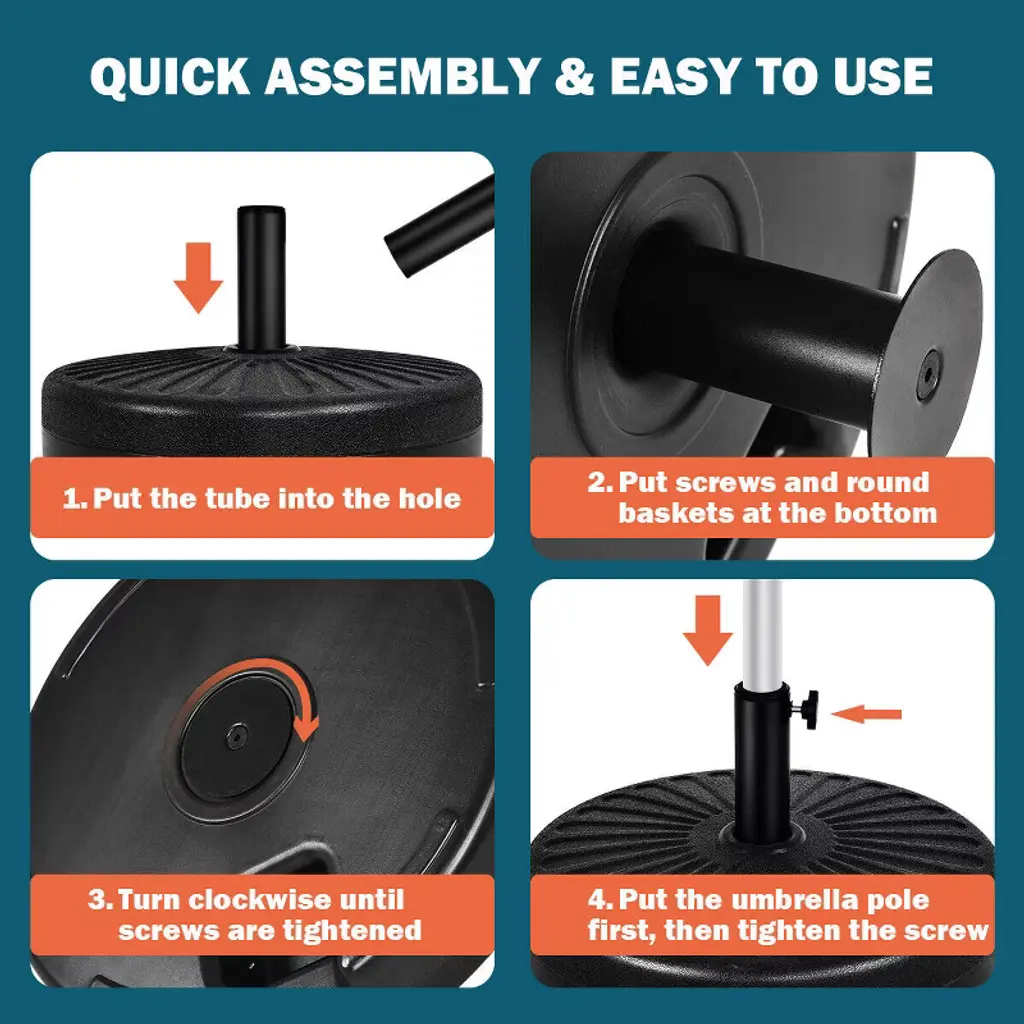 QUICK ASSEMBLY & EASY TO USE

1. Put the tube into the hole

2. Put screws and round baskets at the bottom

3. Turn clockwise until screws are tightened

4. Put the umbrella pole first, then tighten the screw