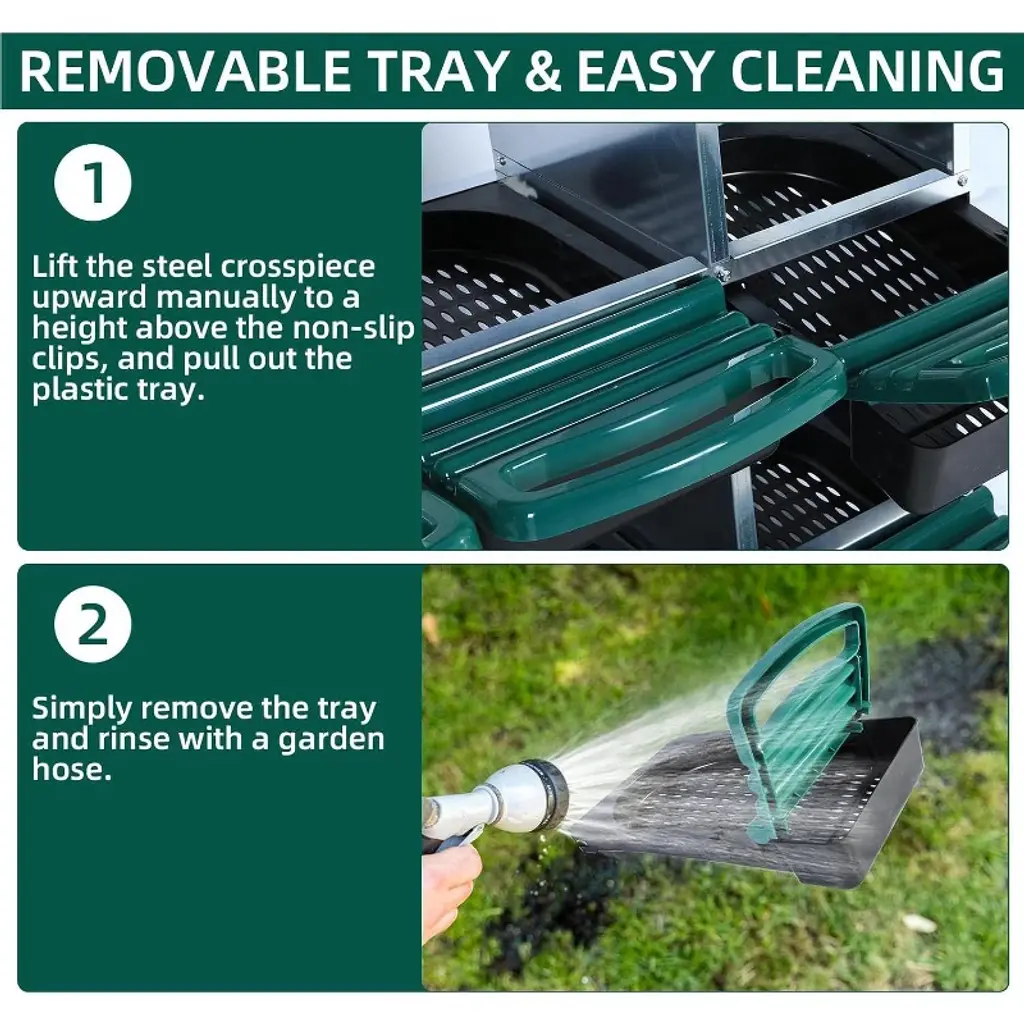 REMOVABLE TRAY & EASY CLEANING

1

Lift the steel crosspiece upward manually to a height above the non-slip clips, and pull out the plastic tray.

2

Simply remove the tray and rinse with a garden hose.