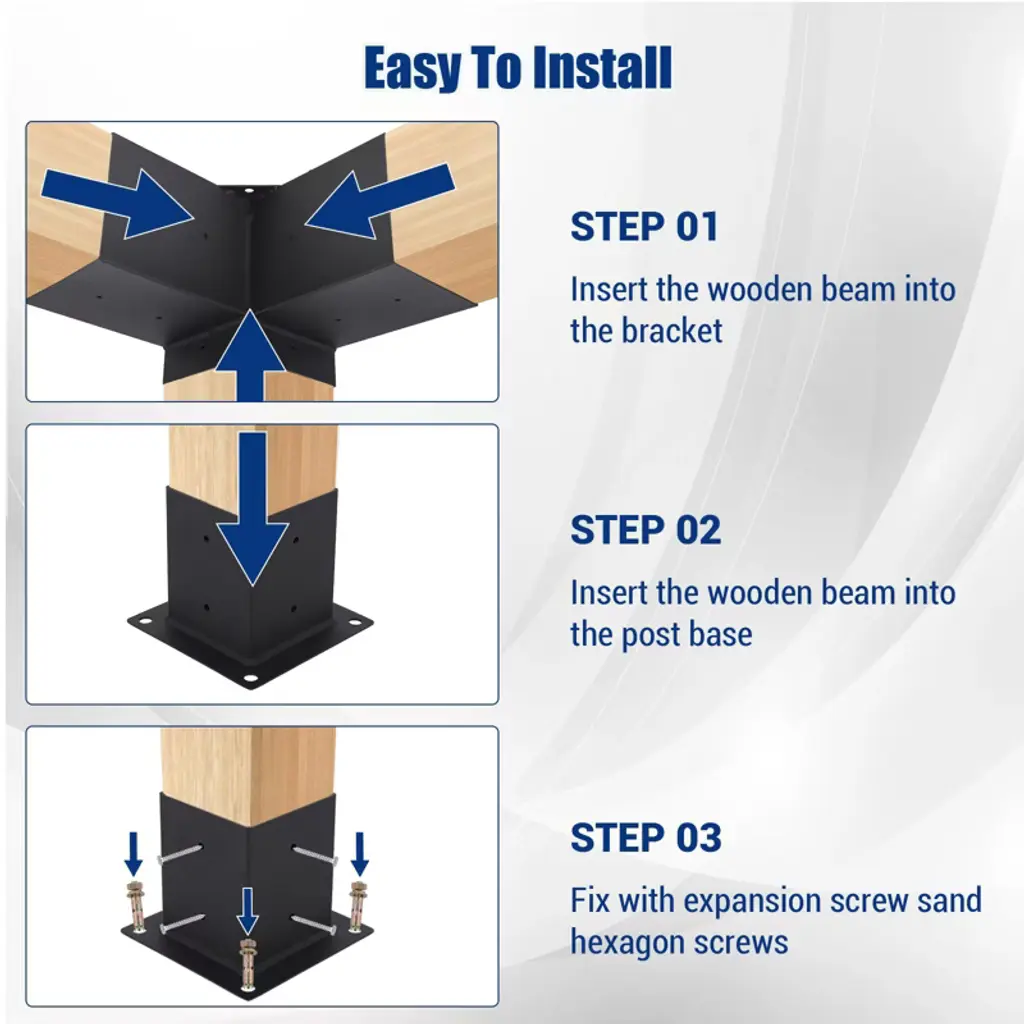 Easy To Install

STEP 01

Insert the wooden beam into the bracket

STEP 02

Insert the wooden beam into the post base

STEP 03

Fix with expansion screw sand hexagon screws