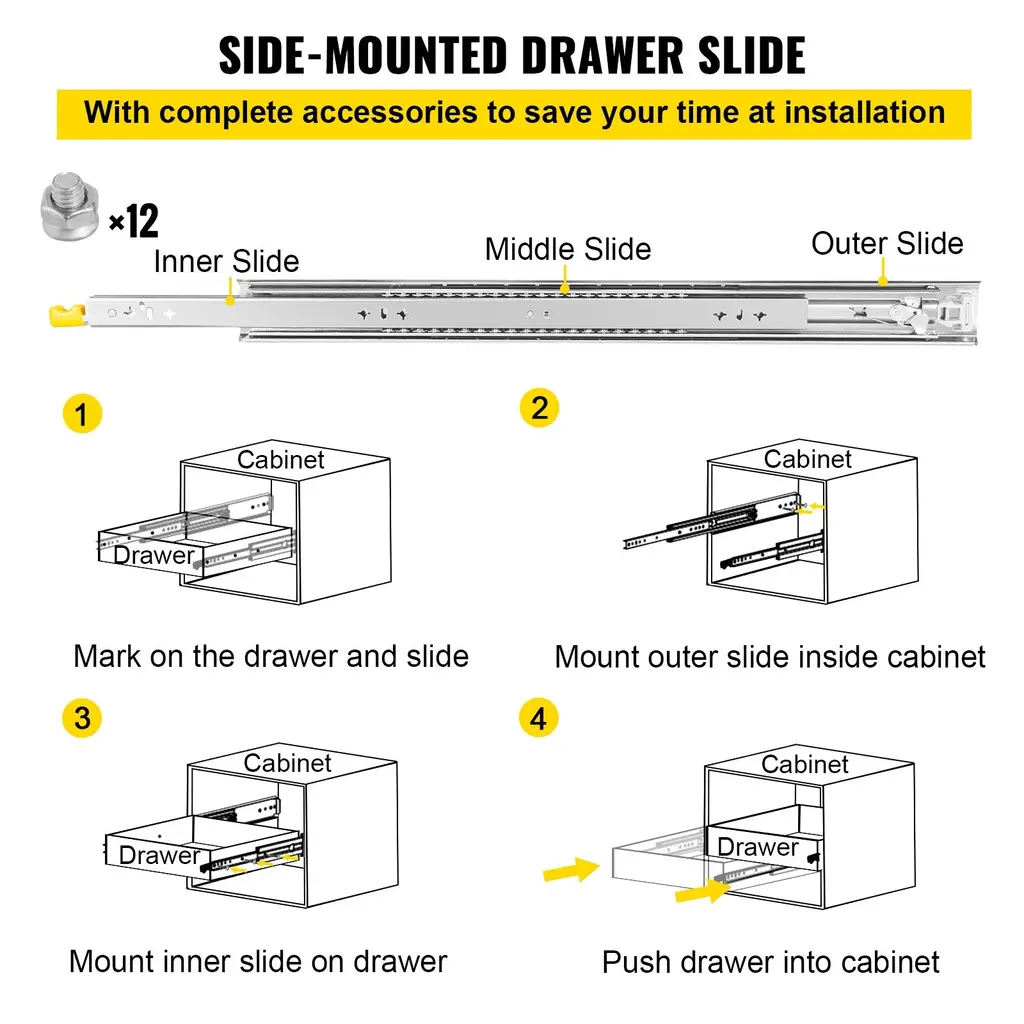 SIDE-MOUNTED DRAWER SLIDE

With complete accessories to save your time at installation

×12

Inner Slide

Middle Slide

Outer Slide

1

Cabinet

Drawer

Mark on the drawer and slide

2

Cabinet

Mount outer slide inside cabinet

3

Cabinet

Drawer

Mount inner slide on drawer

4

Cabinet

Drawer

Push drawer into cabinet