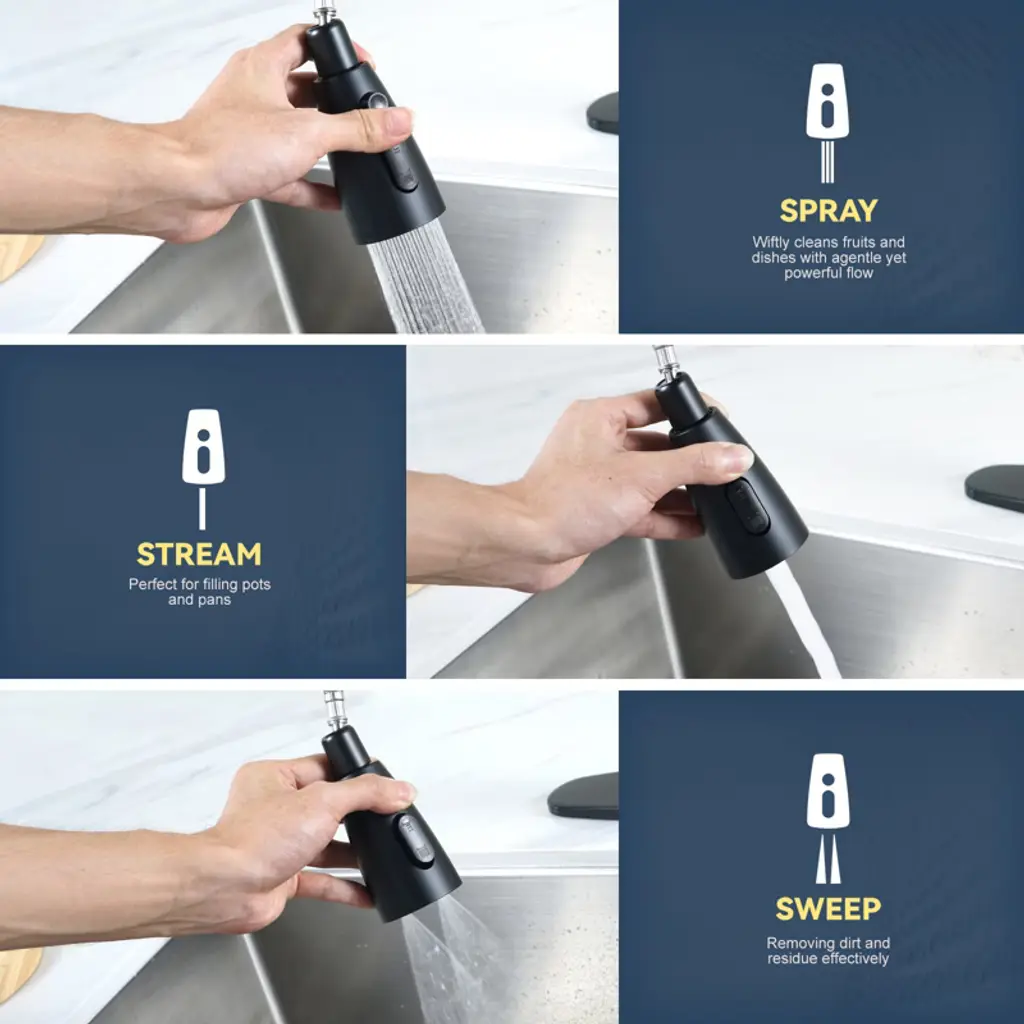 SPRAY

Wiftly cleans fruits and dishes with agentle yet powerful flow

STREAM

Perfect for filling pots and pans

SWEEP

Removing dirt and residue effectively